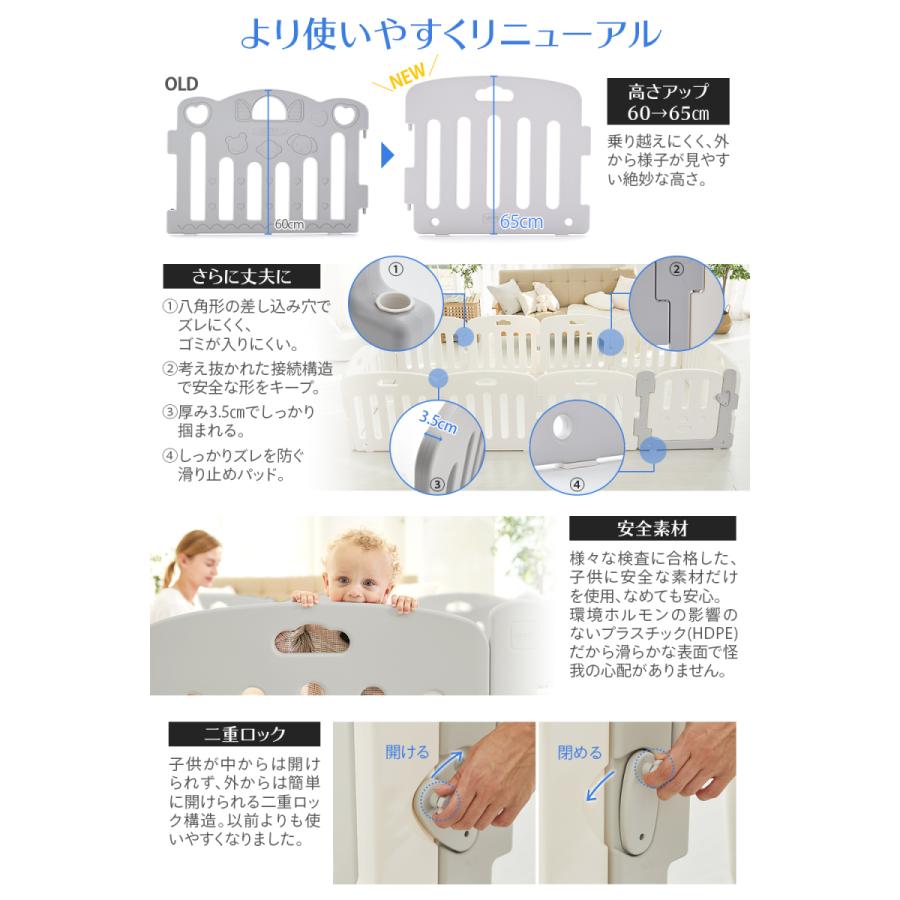 より使いやすくリニューアル

OLD

60cm

NEW

65cm

高さアップ
60→65㎝

乗り越えにくく、外から様子が見やすい絶妙な高さ。

さらに丈夫に

①八角形の差し込み穴でズレにくく、ゴミが入りにくい。
②考え抜かれた接続構造で安全な形をキープ。
③厚み3.5㎝でしっかり掴まれる。
④しっかりズレを防ぐ滑り止めパッド。

①
②
3.5cm
③
④

安全素材

様々な検査に合格した、子供に安全な素材だけを使用、なめても安心。環境ホルモンの影響のないプラスチック(HDPE)だから滑らかな表面で怪我の心配がありません。

二重ロック

子供が中からは開けられず、外からは簡単に開けられる二重ロック構造。以前よりも使いやすくなりました。

開ける
閉める