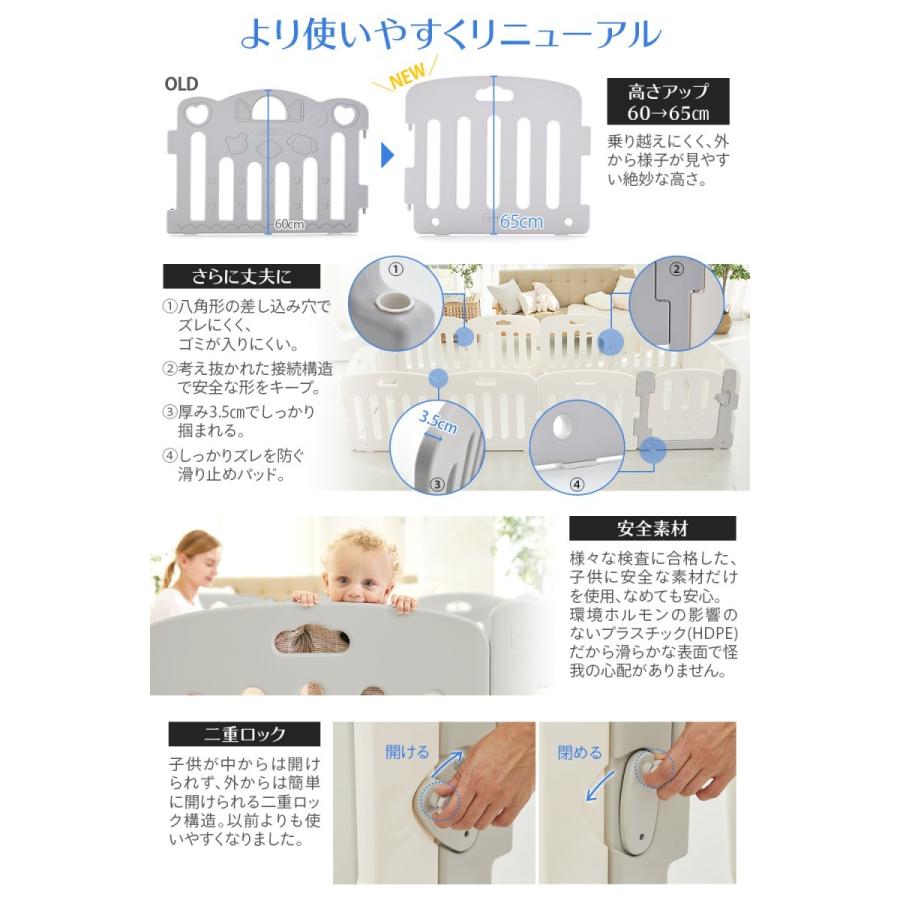 より使いやすくリニューアル

OLD

60cm

NEW

65cm

高さアップ
60→65㎝

乗り越えにくく、外から様子が見やすい絶妙な高さ。

さらに丈夫に

①八角形の差し込み穴でズレにくく、ゴミが入りにくい。

②考え抜かれた接続構造で安全な形をキープ。

③厚み3.5㎝でしっかり掴まれる。

④しっかりズレを防ぐ滑り止めパッド。

①

②

3.5cm

③

④

安全素材

様々な検査に合格した、子供に安全な素材だけを使用、なめても安心。環境ホルモンの影響のないプラスチック(HDPE)だから滑らかな表面で怪我の心配がありません。

二重ロック

子供が中からは開けられず、外からは簡単に開けられる二重ロック構造。以前よりも使いやすくなりました。

開ける

閉める