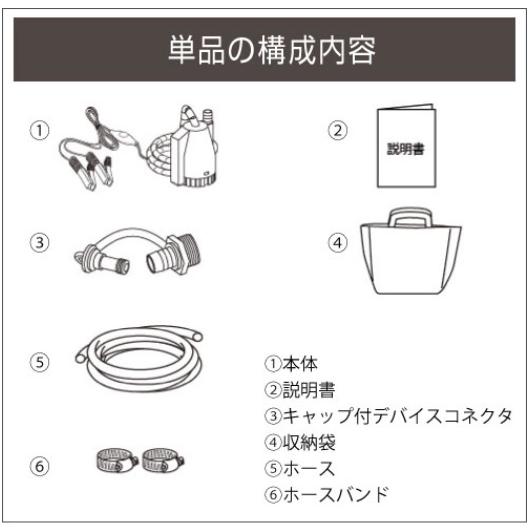 単品の構成内容

①

②

説明書

③

④

⑤

⑥

①本体
②説明書
③キャップ付デバイスコネクタ
④収納袋
⑤ホース
⑥ホースバンド