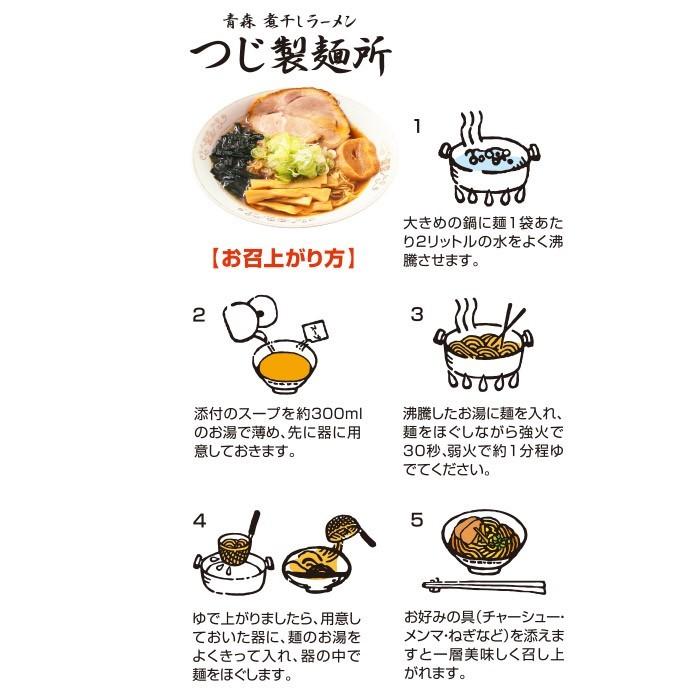 青森 煮干しラーメン
つじ製麺所

【お召上がり方】

1
大きめの鍋に麺1袋あたり2リットルの水をよく沸騰させます。

2
添付のスープを約300mlのお湯で薄め、先に器に用意しておきます。

3
沸騰したお湯に麺を入れ、麺をほぐしながら強火で30秒、弱火で約1分程ゆでてください。

4
ゆで上がりましたら、用意しておいた器に、麺のお湯をよくきって入れ、器の中で麺をほぐします。

5
お好みの具(チャーシュー・メンマ・ねぎなど)を添えますと一層美味しく召し上がれます。