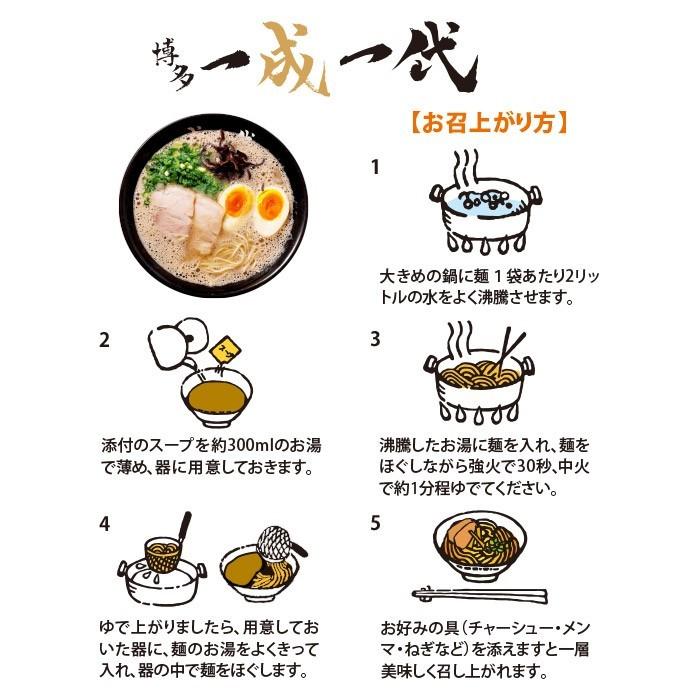 博多 一成一代

【お召上がり方】

1

大きめの鍋に麺１袋あたり2リットルの水をよく沸騰させます。

2

スープ

添付のスープを約300mlのお湯で薄め、器に用意しておきます。

3

沸騰したお湯に麺を入れ、麺をほぐしながら強火で30秒、中火で約1分程ゆでてください。

4

ゆで上がりましたら、用意しておいた器に、麺のお湯をよくきって入れ、器の中で麺をほぐします。

5

お好みの具（チャーシュー・メンマ・ねぎなど）を添えますと一層美味しく召し上がれます。