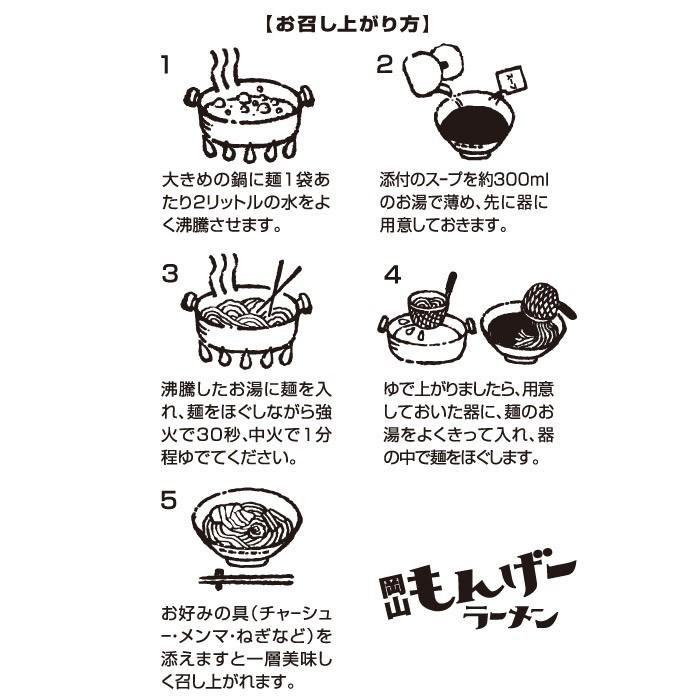 【お召し上がり方】

1

大きめの鍋に麺1袋あたり2リットルの水をよく沸騰させます。

2

スープ

添付のスープを約300mlのお湯で薄め、先に器に用意しておきます。

3

沸騰したお湯に麺を入れ、麺をほぐしながら強火で30秒、中火で1分程ゆでてください。

4

ゆで上がりましたら、用意しておいた器に、麺のお湯をよくきって入れ、器の中で麺をほぐします。

5

お好みの具(チャーシュー・メンマ・ねぎなど)を添えますと一層美味しく召し上がれます。

岡山もんげーラーメン