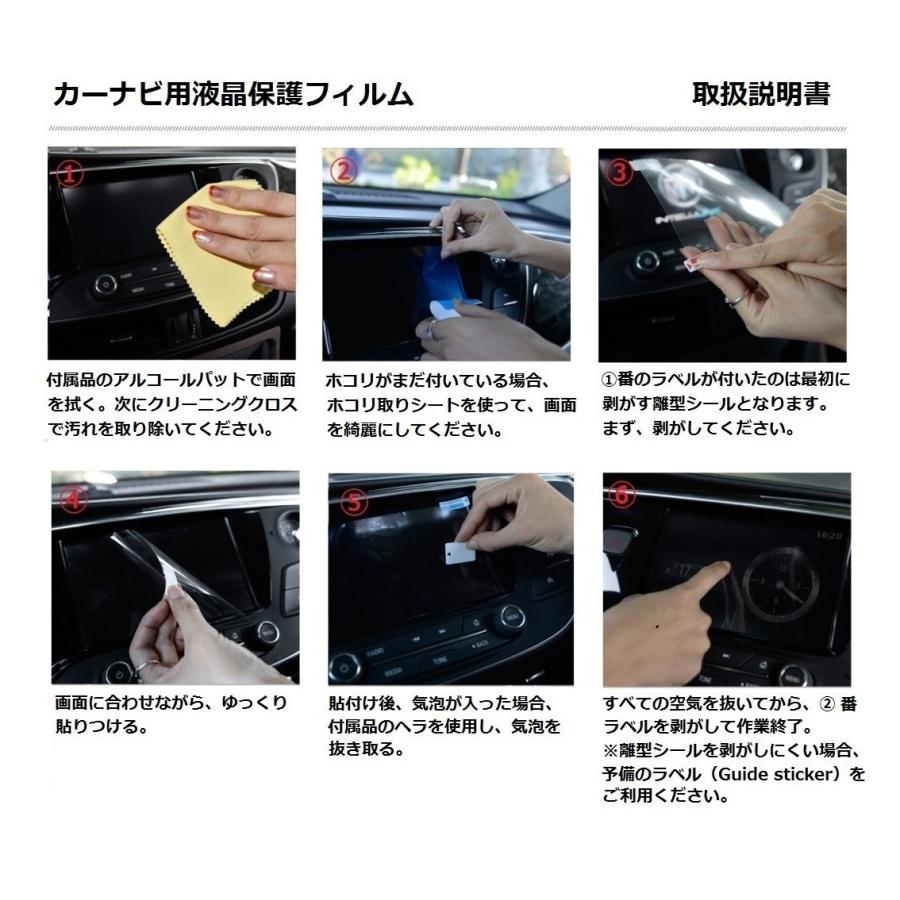 カーナビ用液晶保護フィルム

取扱説明書

①

付属品のアルコールパットで画面を拭く。次にクリーニングクロスで汚れを取り除いてください。

②

ホコリがまだ付いている場合、ホコリ取りシートを使って、画面を綺麗にしてください。

③

①番のラベルが付いたのは最初に剥がす離型シールとなります。まず、剥がしてください。

④

画面に合わせながら、ゆっくり貼りつける。

⑤

貼付け後、気泡が入った場合、付属品のヘラを使用し、気泡を抜き取る。

⑥

10:20

すべての空気を抜いてから、② 番ラベルを剥がして作業終了。
※離型シールを剥がしにくい場合、予備のラベル（Guide sticker）をご利用ください。