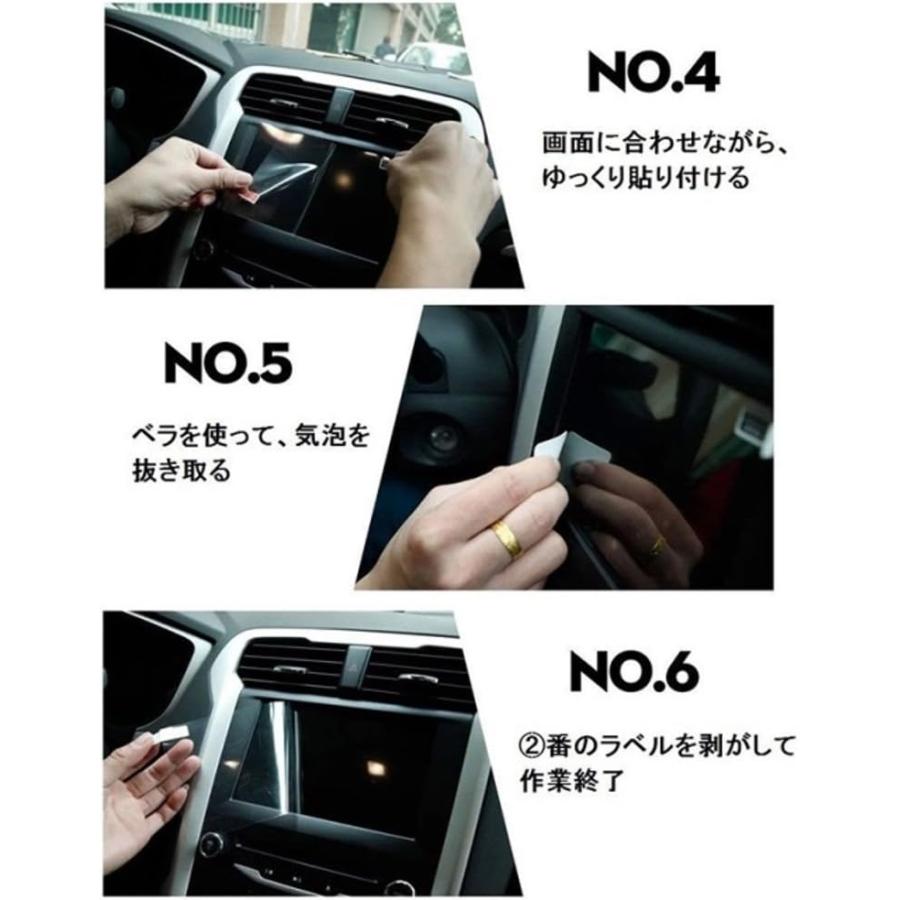 NO.4

画面に合わせながら、ゆっくり貼り付ける

NO.5

ベラを使って、気泡を抜き取る

NO.6

②番のラベルを剥がして作業終了