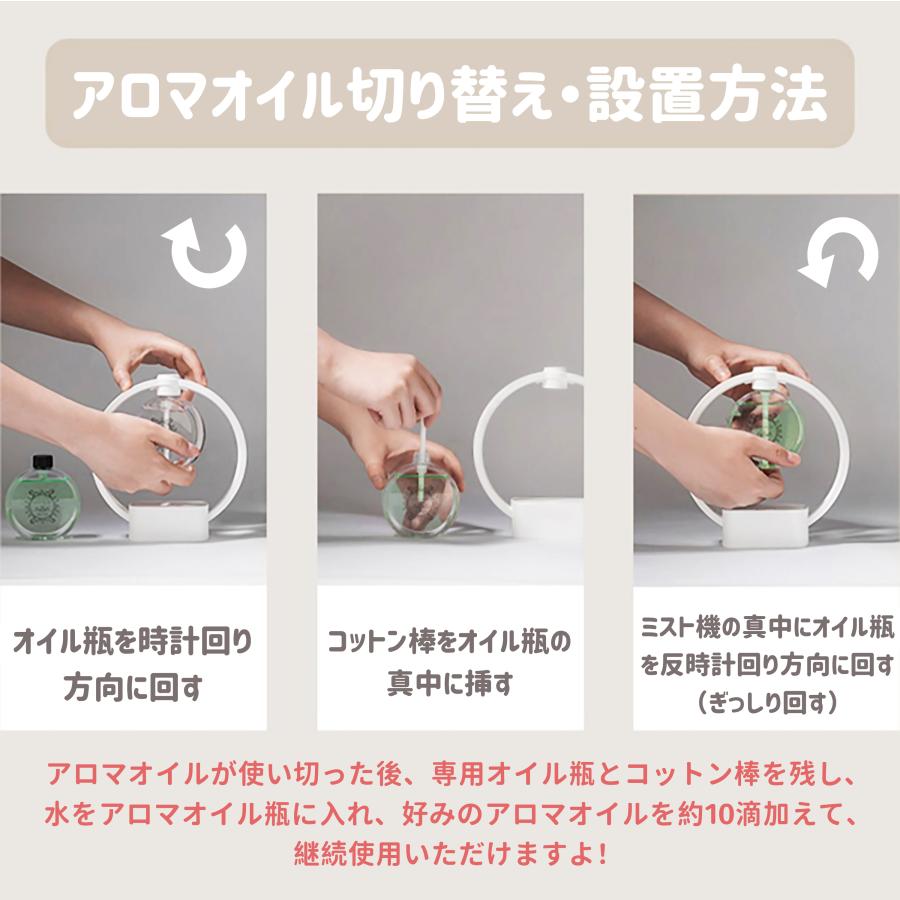 アロマオイル切り替え・設置方法

オイル瓶を時計回り方向に回す

コットン棒をオイル瓶の真中に挿す

ミスト機の真中にオイル瓶を反時計回り方向に回す（ぎっしり回す）

アロマオイルが使い切った後、専用オイル瓶とコットン棒を残し、水をアロマオイル瓶に入れ、好みのアロマオイルを約10滴加えて、継続使用いただけますよ！