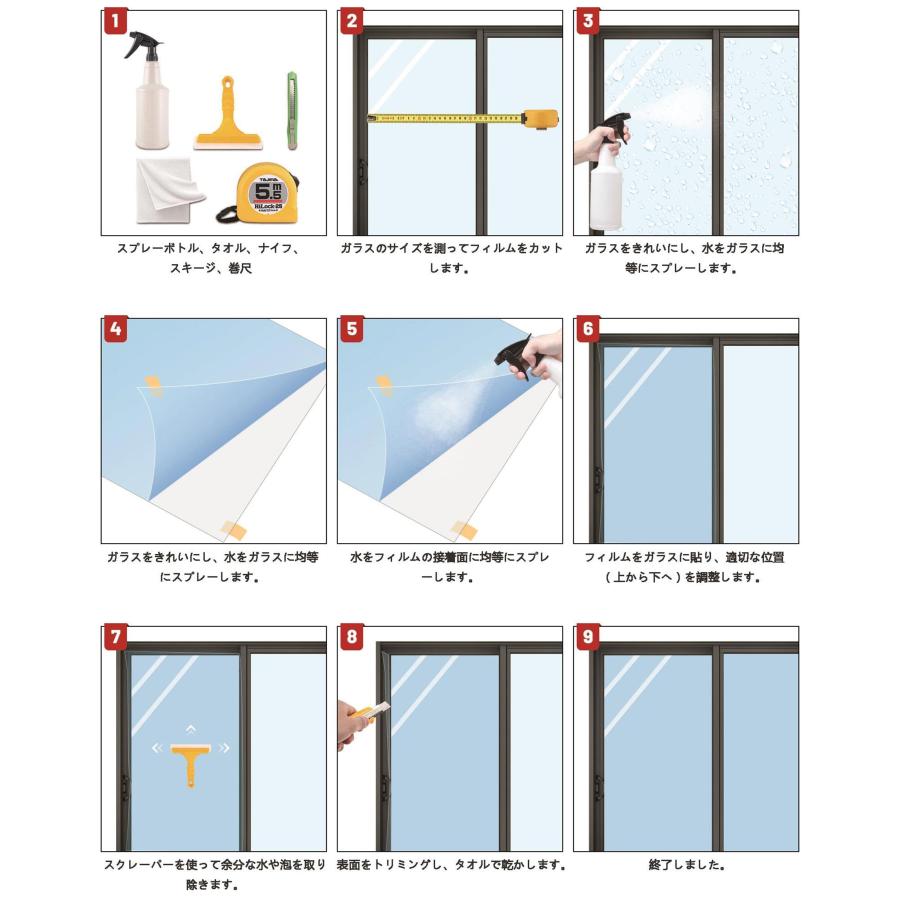 1

TAJIMA
5.5m
HiLock-25

スプレーボトル、タオル、ナイフ、スキージ、巻尺

2

ガラスのサイズを測ってフィルムをカットします。

3

ガラスをきれいにし、水をガラスに均等にスプレーします。

4

ガラスをきれいにし、水をガラスに均等にスプレーします。

5

水をフィルムの接着面に均等にスプレーします。

6

フィルムをガラスに貼り、適切な位置（上から下へ）を調整します。

7

スクレーパーを使って余分な水や泡を取り除きます。

8

表面をトリミングし、タオルで乾かします。

9

終了しました。