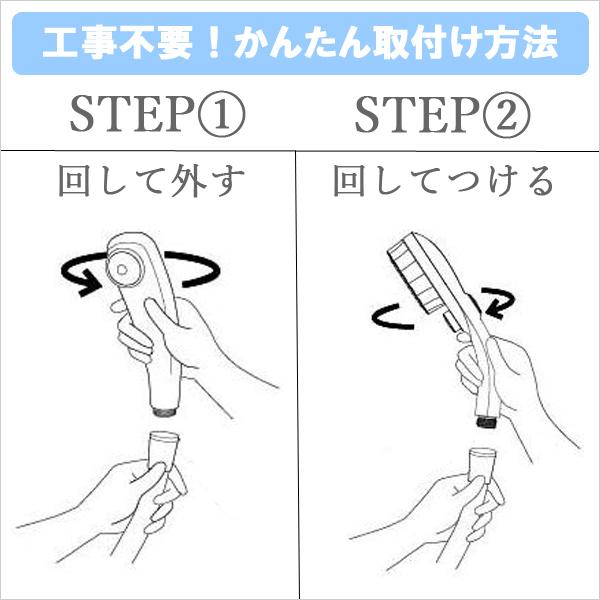 工事不要！かんたん取付け方法

STEP①

回して外す

STEP②

回してつける