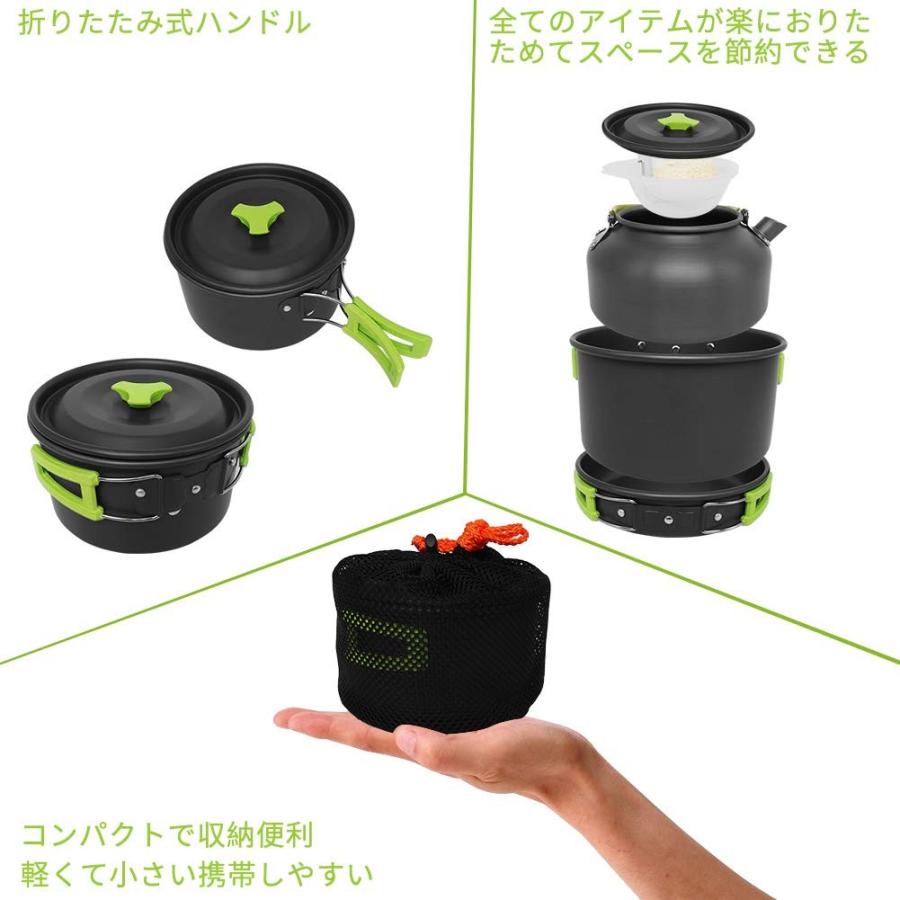 折りたたみ式ハンドル

全てのアイテムが楽におりたためてスペースを節約できる

コンパクトで収納便利
軽くて小さい携帯しやすい