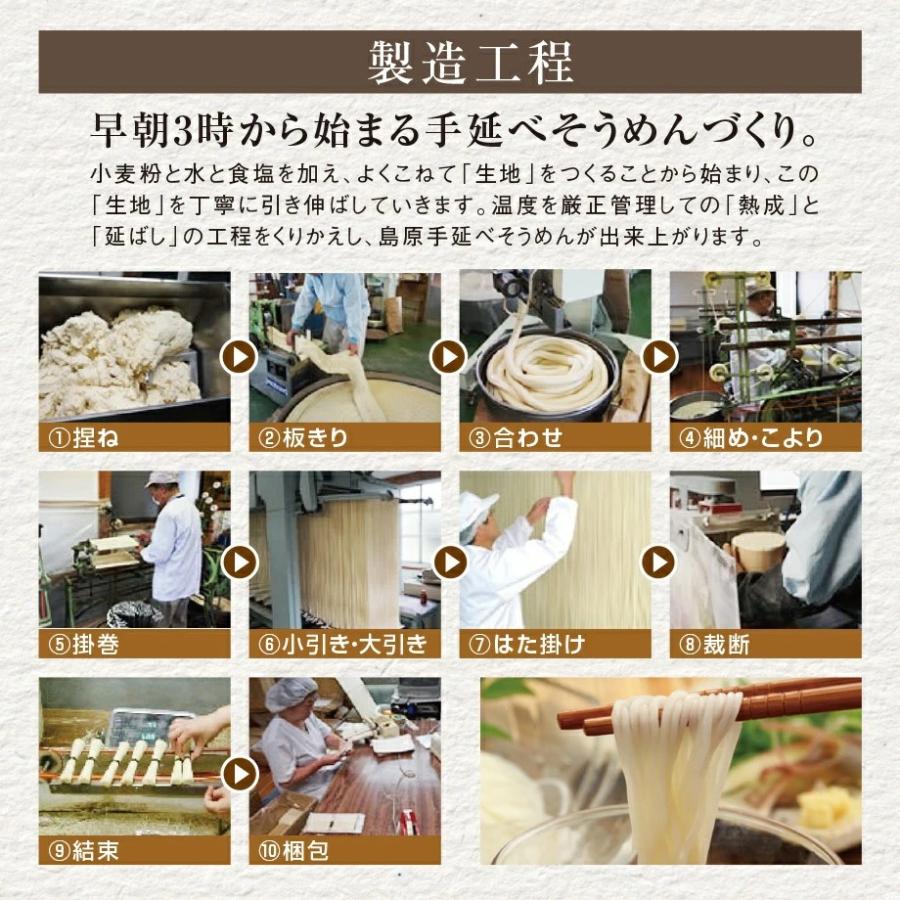 製造工程

早朝3時から始まる手延べそうめんづくり。

小麦粉と水と食塩を加え、よくこねて「生地」をつくることから始まり、この「生地」を丁寧に引き伸ばしていきます。温度を厳正管理しての「熟成」と「延ばし」の工程をくりかえし、島原手延べそうめんが出来上がります。

①捏ね

②板きり

③合わせ

④細め・こより

⑤掛巻

⑥小引き・大引き

⑦はた掛け

⑧裁断

⑨結束

⑩梱包