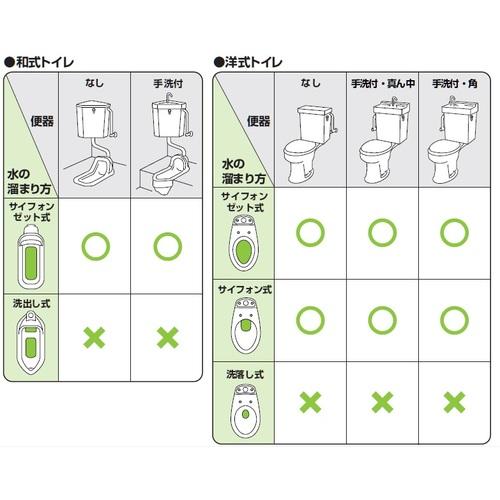 ●和式トイレ

| 便器 / 水の溜まり方 | なし | 手洗付 |
|---|---|---|
| サイフォンゼット式 | ○ | ○ |
| 洗出し式 | × | × |

●洋式トイレ

| 便器 / 水の溜まり方 | なし | 手洗付・真ん中 | 手洗付・角 |
|---|---|---|---|
| サイフォンゼット式 | ○ | ○ | ○ |
| サイフォン式 | ○ | ○ | ○ |
| 洗落し式 | × | × | × |