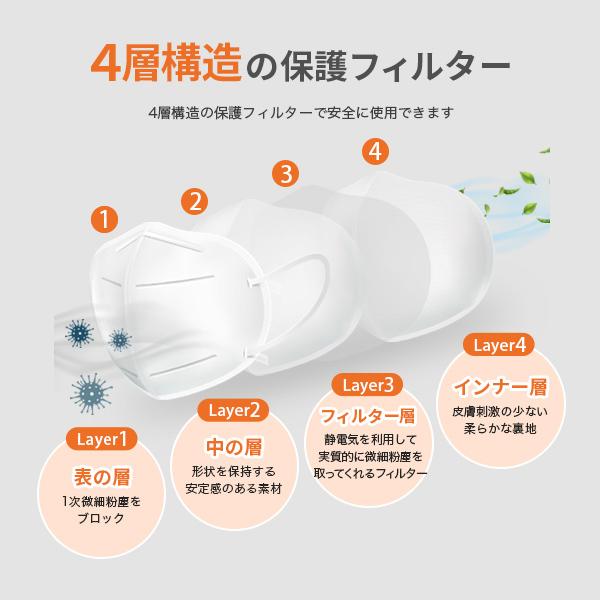 4層構造の保護フィルター

4層構造の保護フィルターで安全に使用できます

1

2

3

4

Layer1

表の層

1次微細粉塵をブロック

Layer2

中の層

形状を保持する安定感のある素材

Layer3

フィルター層

静電気を利用して実質的に微細粉塵を取ってくれるフィルター

Layer4

インナー層

皮膚刺激の少ない柔らかな裏地