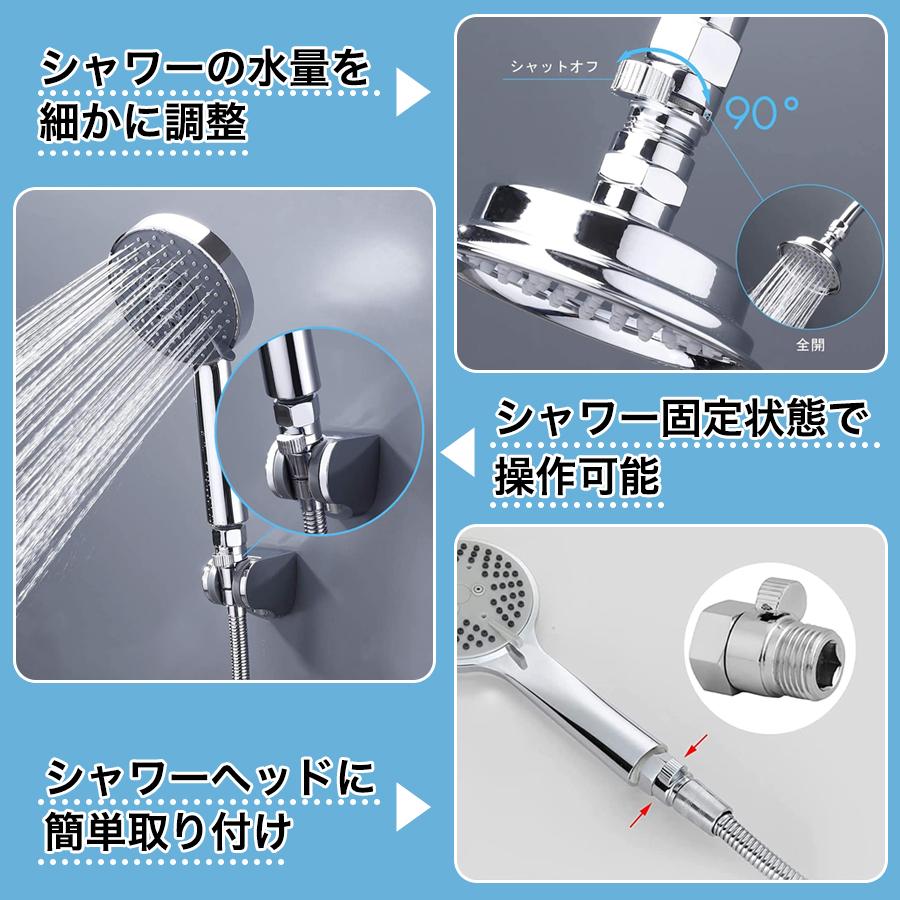 シャワーの水量を細かに調整

シャットオフ
90°
全開

シャワー固定状態で操作可能

シャワーヘッドに簡単取り付け