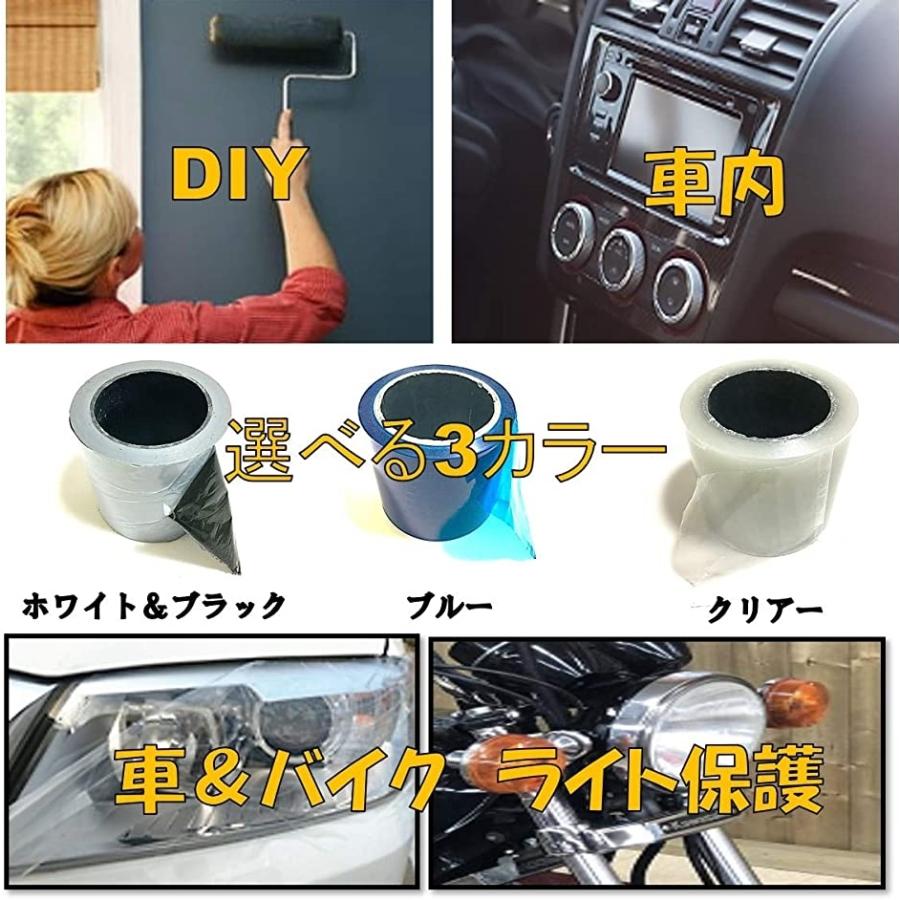 DIY

車内

選べる3カラー

ホワイト＆ブラック

ブルー

クリアー

車＆バイク ライト保護