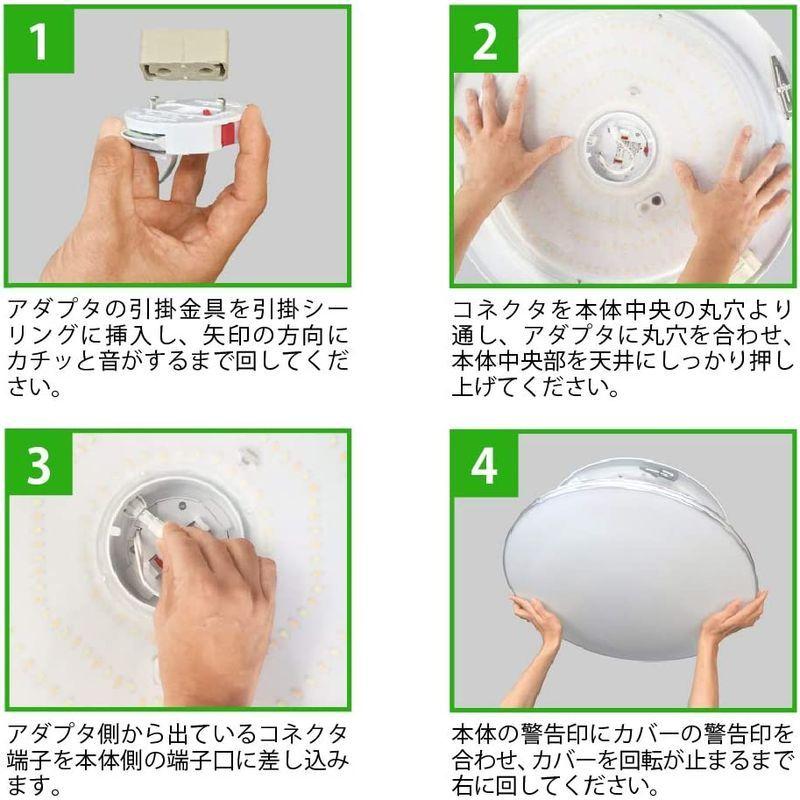 1

アダプタの引掛金具を引掛シーリングに挿入し、矢印の方向にカチッと音がするまで回してください。

2

コネクタを本体中央の丸穴より通し、アダプタに丸穴を合わせ、本体中央部を天井にしっかり押し上げてください。

3

アダプタ側から出ているコネクタ端子を本体側の端子口に差し込みます。

4

本体の警告印にカバーの警告印を合わせ、カバーを回転が止まるまで右に回してください。