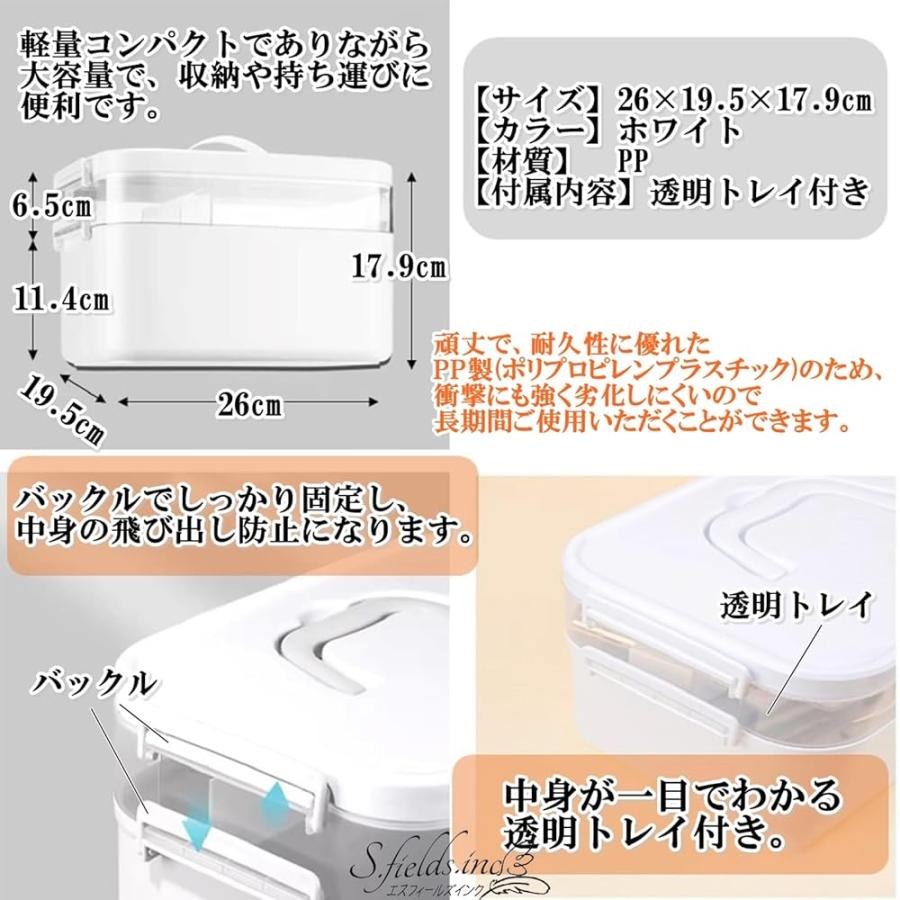 軽量コンパクトでありながら大容量で、収納や持ち運びに便利です。

【サイズ】26×19.5×17.9cm
【カラー】ホワイト
【材質】 PP
【付属内容】透明トレイ付き

6.5cm
11.4cm
17.9cm
19.5cm
26cm

頑丈で、耐久性に優れたPP製(ポリプロピレンプラスチック)のため、衝撃にも強く劣化しにくいので長期間ご使用いただくことができます。

バックルでしっかり固定し、中身の飛び出し防止になります。

バックル

透明トレイ

中身が一目でわかる透明トレイ付き。

S.fields.inc
エスフィールズインク