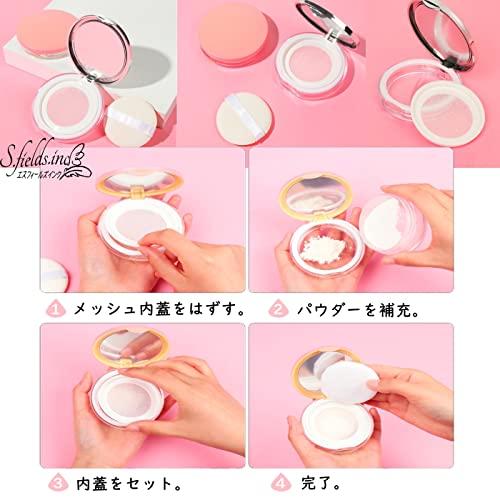 S.fields.inc
エスフィールズインク

1 メッシュ内蓋をはずす。

2 パウダーを補充。

3 内蓋をセット。

4 完了。