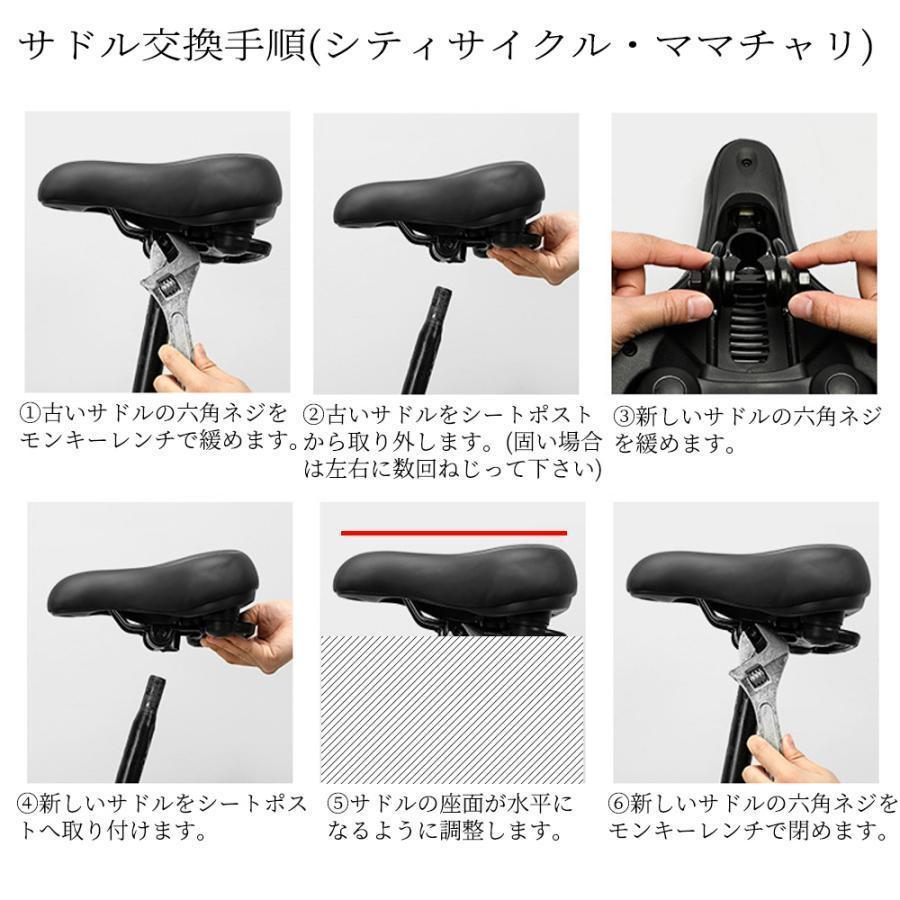 サドル交換手順(シティサイクル・ママチャリ)

①古いサドルの六角ネジをモンキーレンチで緩めます。

②古いサドルをシートポストから取り外します。(固い場合は左右に数回ねじって下さい)

③新しいサドルの六角ネジを緩めます。

④新しいサドルをシートポストへ取り付けます。

⑤サドルの座面が水平になるように調整します。

⑥新しいサドルの六角ネジをモンキーレンチで閉めます。