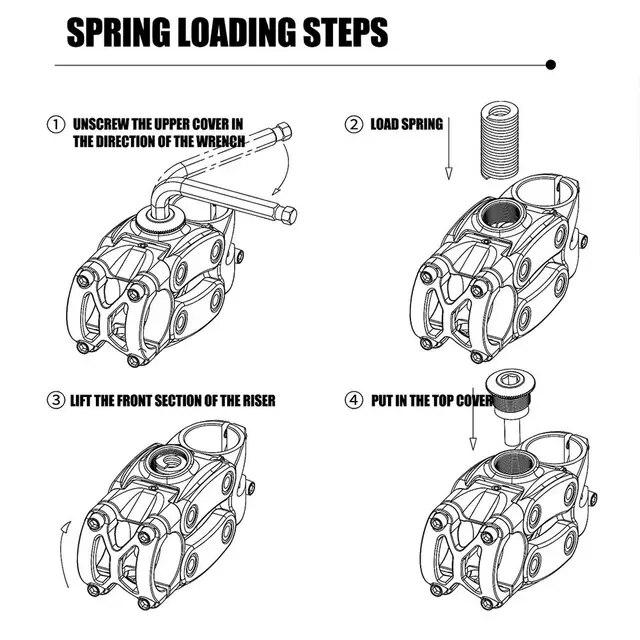 SPRING LOADING STEPS

① UNSCREW THE UPPER COVER IN THE DIRECTION OF THE WRENCH

② LOAD SPRING

③ LIFT THE FRONT SECTION OF THE RISER

④ PUT IN THE TOP COVER