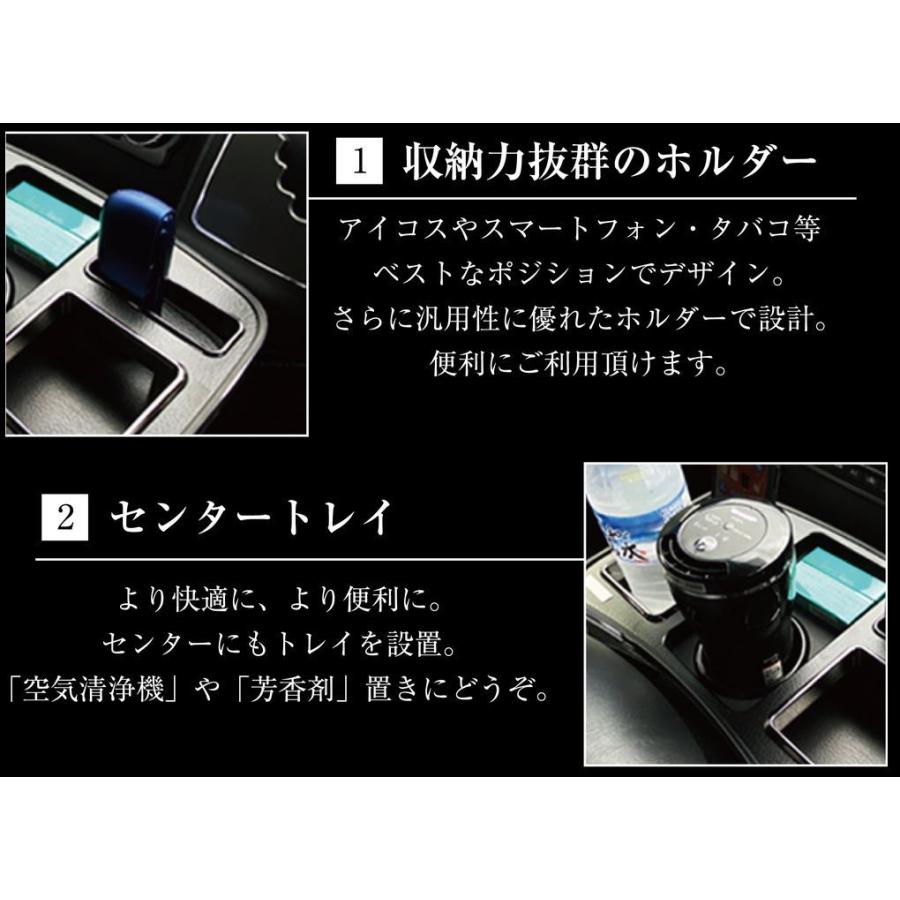 1 収納力抜群のホルダー

アイコスやスマートフォン・タバコ等
ベストなポジションでデザイン。
さらに汎用性に優れたホルダーで設計。
便利にご利用頂けます。

2 センタートレイ

より快適に、より便利に。
センターにもトレイを設置。
「空気清浄機」や「芳香剤」置きにどうぞ。