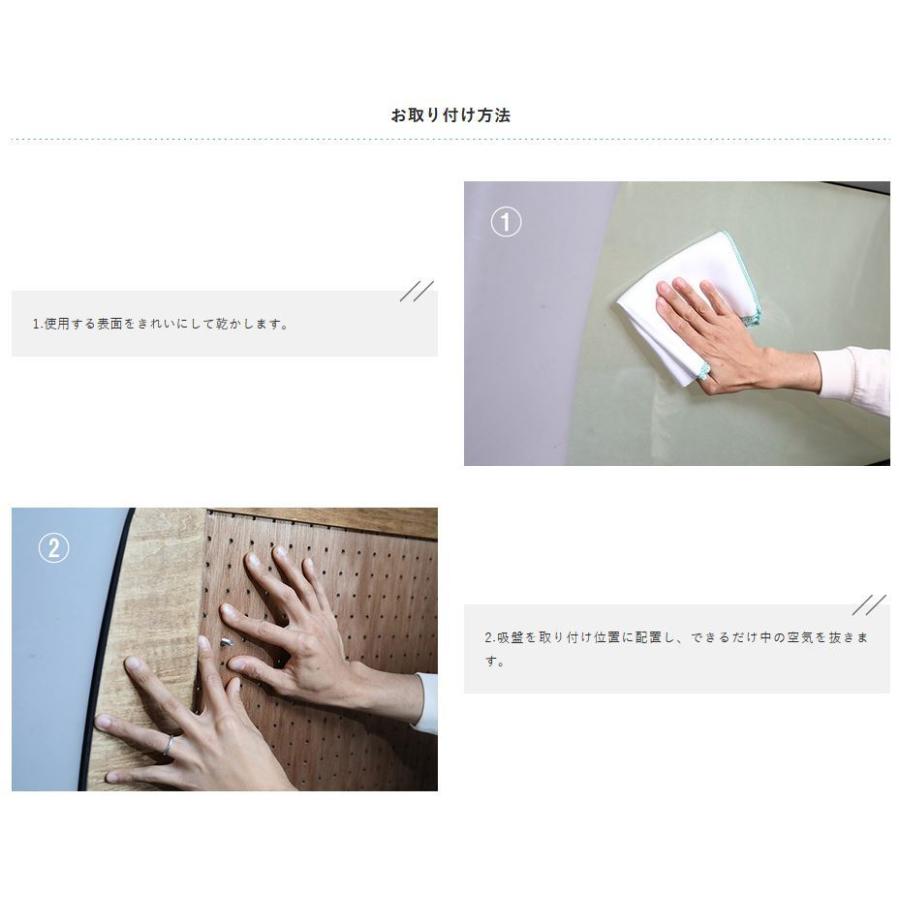 お取り付け方法

1.使用する表面をきれいにして乾かします。

①

②

2.吸盤を取り付け位置に配置し、できるだけ中の空気を抜きます。