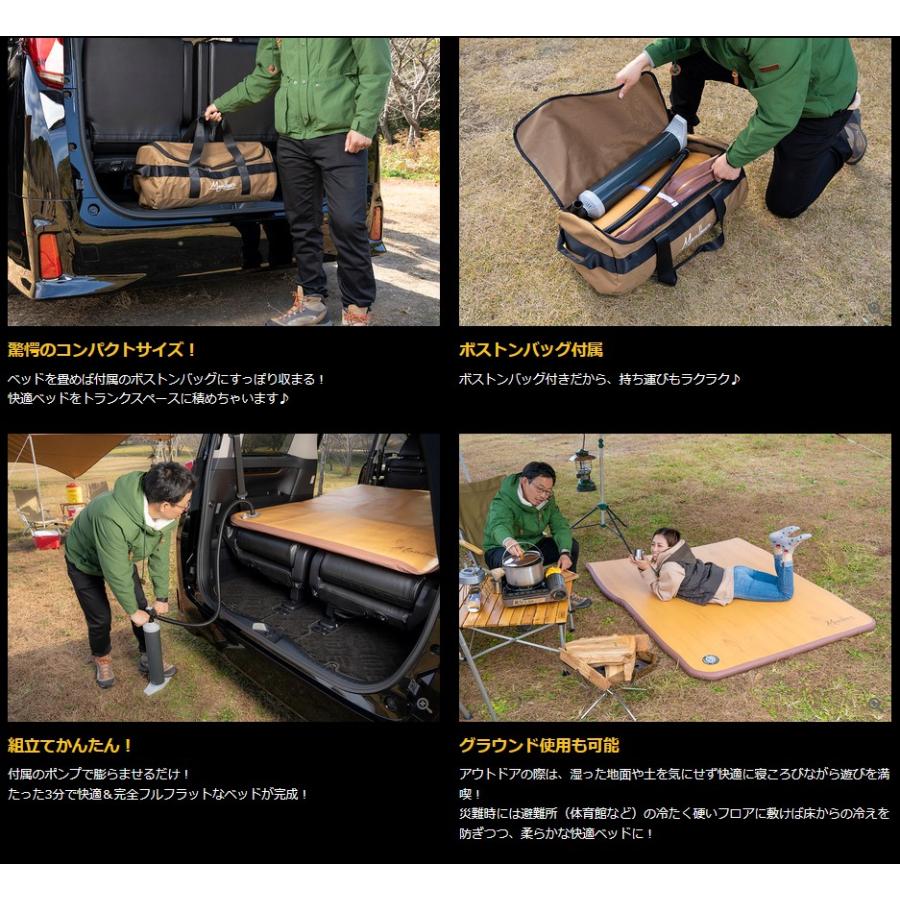 驚愕のコンパクトサイズ！

ベッドを畳めば付属のボストンバッグにすっぽり収まる！
快適ベッドをトランクスペースに積めちゃいます♪

ボストンバッグ付属

ボストンバッグ付きだから、持ち運びもラクラク♪

組立てかんたん！

付属のポンプで膨らませるだけ！
たった3分で快適＆完全フルフラットなベッドが完成！

グラウンド使用も可能

アウトドアの際は、湿った地面や土を気にせず快適に寝ころびながら遊びを満喫！
災難時には避難所（体育館など）の冷たく硬いフロアに敷けば床からの冷えを防ぎつつ、柔らかな快適ベッドに！