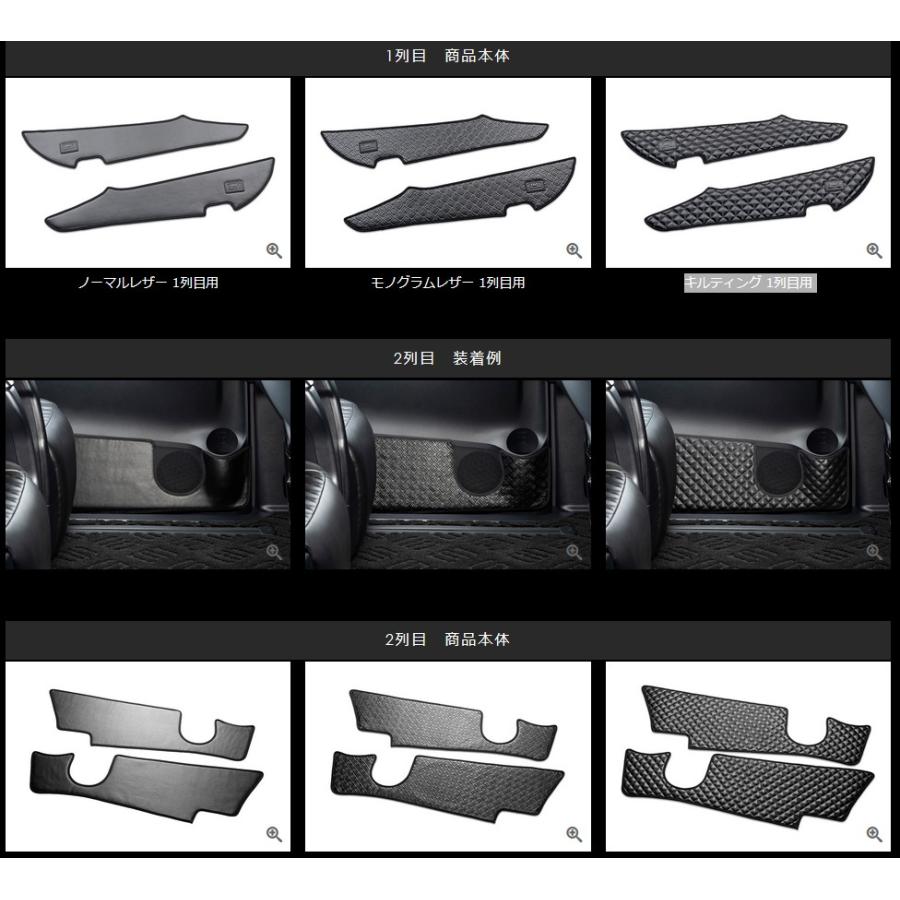 1列目　商品本体

ノーマルレザー 1列目用

モノグラムレザー 1列目用

キルティング 1列目用

2列目　装着例

2列目　商品本体