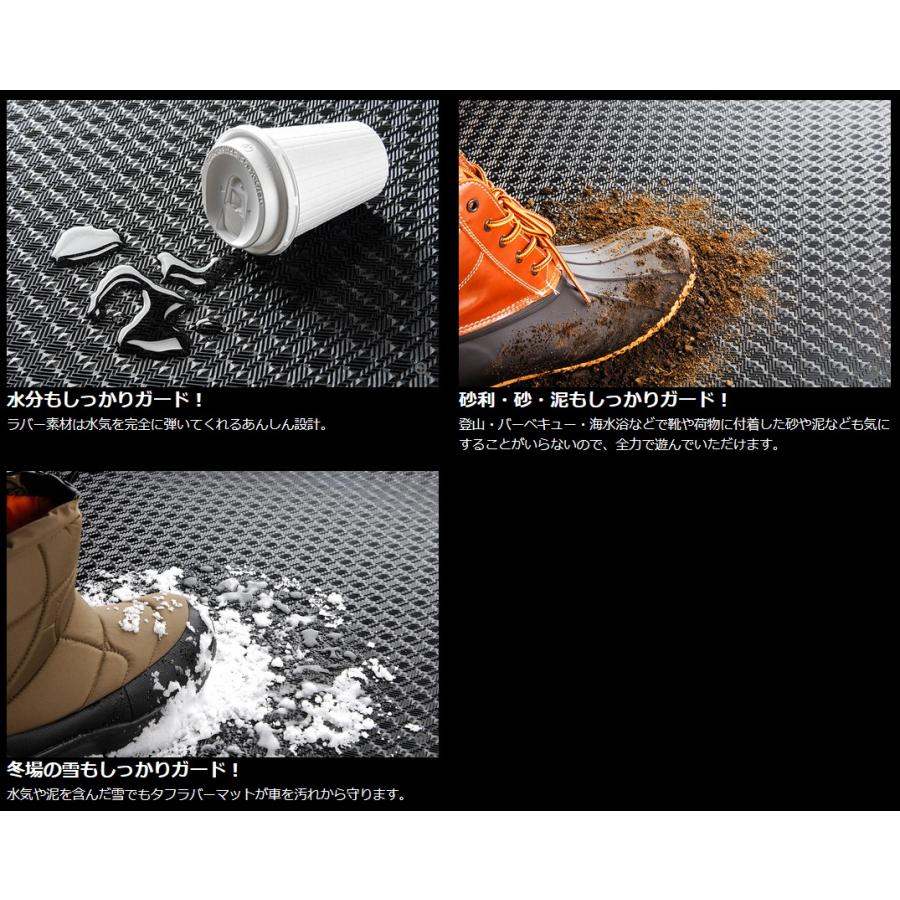 水分もしっかりガード！

ラバー素材は水気を完全に弾いてくれるあんしん設計。

砂利・砂・泥もしっかりガード！

登山・バーベキュー・海水浴などで靴や荷物に付着した砂や泥なども気にすることがいらないので、全力で遊んでいただけます。

冬場の雪もしっかりガード！

水気や泥を含んだ雪でもタフラバーマットが車を汚れから守ります。