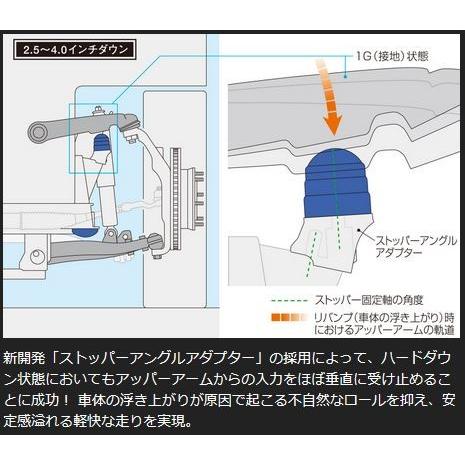 2.5〜4.0インチダウン

1G（接地）状態

ストッパーアングルアダプター

ストッパー固定軸の角度

リバンプ（車体の浮き上がり）時におけるアッパーアームの軌道

新開発「ストッパーアングルアダプター」の採用によって、ハードダウン状態においてもアッパーアームからの入力をほぼ垂直に受け止めることに成功！ 車体の浮き上がりが原因で起こる不自然なロールを抑え、安定感溢れる軽快な走りを実現。