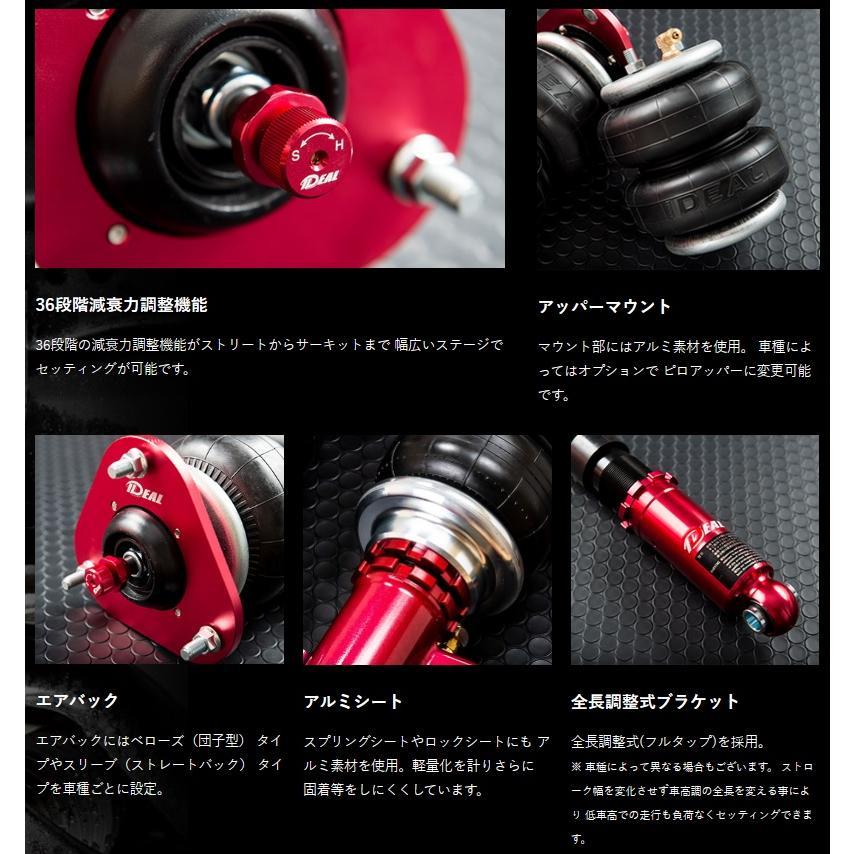 S H
IDEAL

IDEAL

36段階減衰力調整機能

36段階の減衰力調整機能がストリートからサーキットまで 幅広いステージでセッティングが可能です。

アッパーマウント

マウント部にはアルミ素材を使用。 車種によってはオプションで ピロアッパーに変更可能です。

IDEAL

IDEAL

エアバック

エアバックにはベローズ（団子型） タイプやスリーブ（ストレートバック） タイプを車種ごとに設定。

アルミシート

スプリングシートやロックシートにも アルミ素材を使用。軽量化を計りさらに固着等をしにくくしています。

全長調整式ブラケット

全長調整式(フルタップ)を採用。
※ 車種によって異なる場合もございます。 ストローク幅を変化させず車高調の全長を変える事により 低車高での走行も負荷なくセッティングできます。