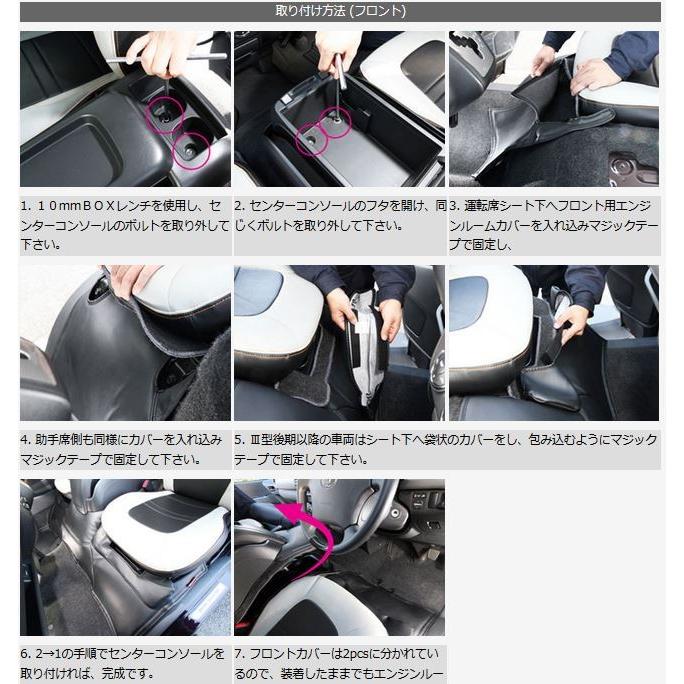 取り付け方法 (フロント)

1. １０ｍｍＢＯＸレンチを使用し、センターコンソールのボルトを取り外して下さい。

2. センターコンソールのフタを開け、同じくボルトを取り外して下さい。

3. 運転席シート下へフロント用エンジンルームカバーを入れ込みマジックテープで固定し、

4. 助手席側も同様にカバーを入れ込みマジックテープで固定して下さい。

5. Ⅲ型後期以降の車両はシート下へ袋状のカバーをし、包み込むようにマジックテープで固定して下さい。

6. 2→1の手順でセンターコンソールを取り付ければ、完成です。

7. フロントカバーは2pcsに分かれているので、装着したままでもエンジンルー