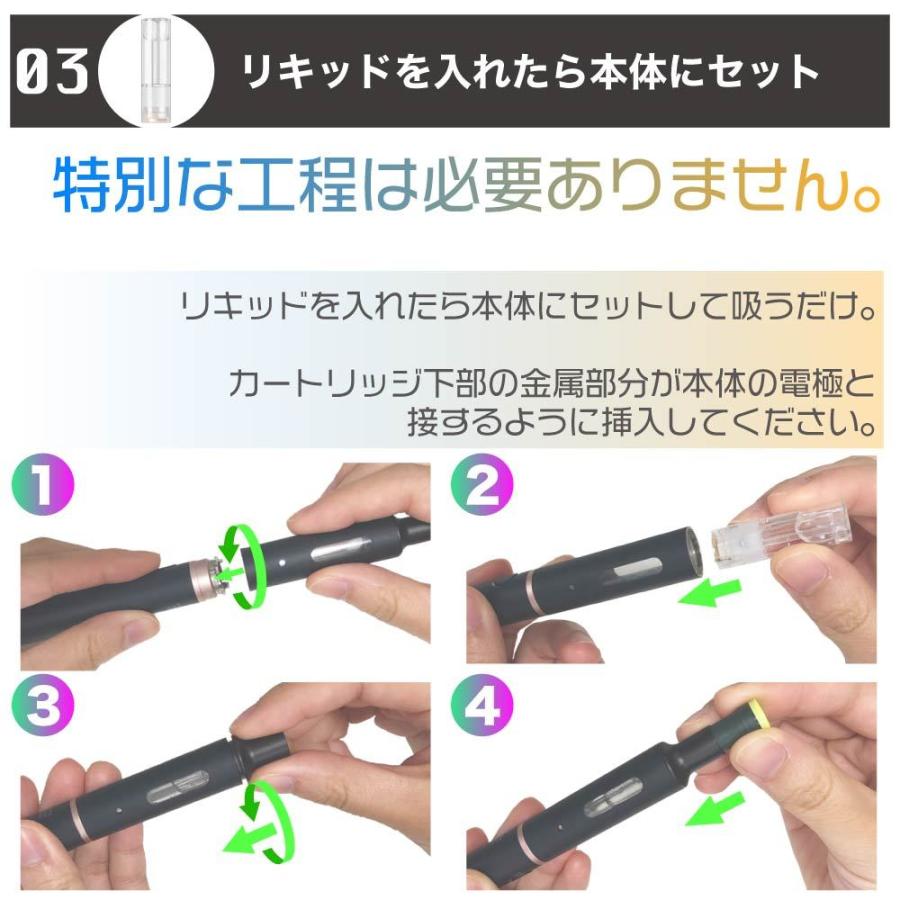 03 リキッドを入れたら本体にセット

特別な工程は必要ありません。

リキッドを入れたら本体にセットして吸うだけ。

カートリッジ下部の金属部分が本体の電極と接するように挿入してください。

1

2

3

4