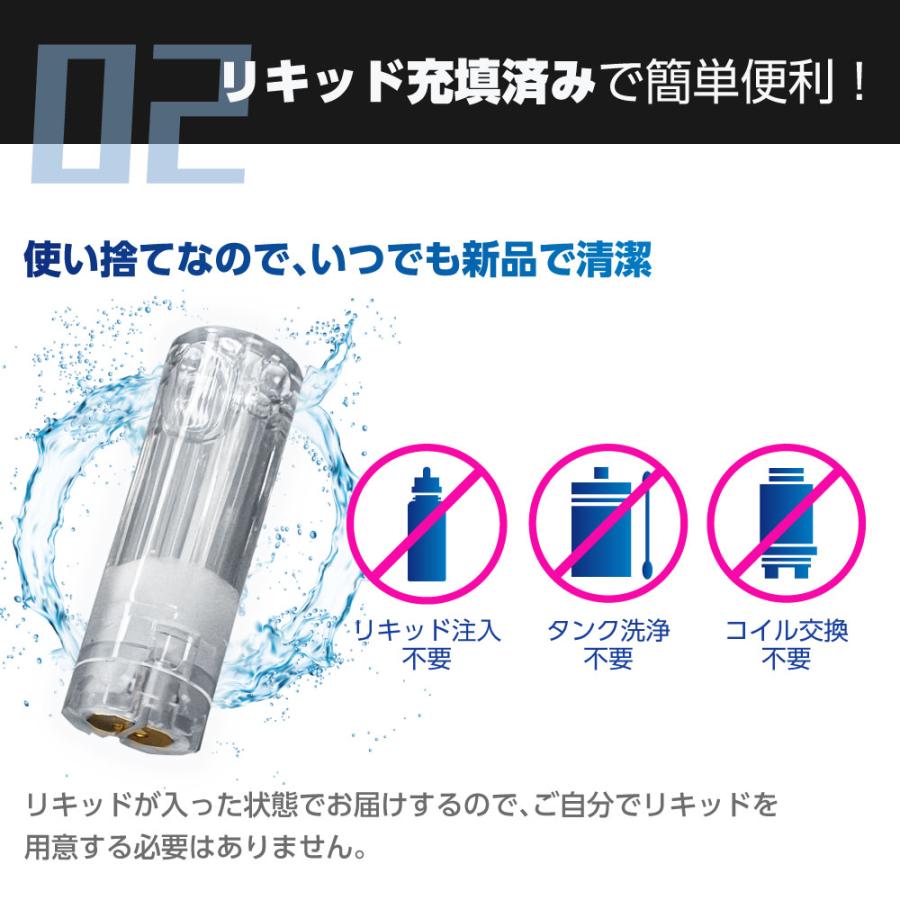 02 リキッド充填済みで簡単便利！

使い捨てなので、いつでも新品で清潔

リキッド注入
不要

タンク洗浄
不要

コイル交換
不要

リキッドが入った状態でお届けするので、ご自分でリキッドを用意する必要はありません。