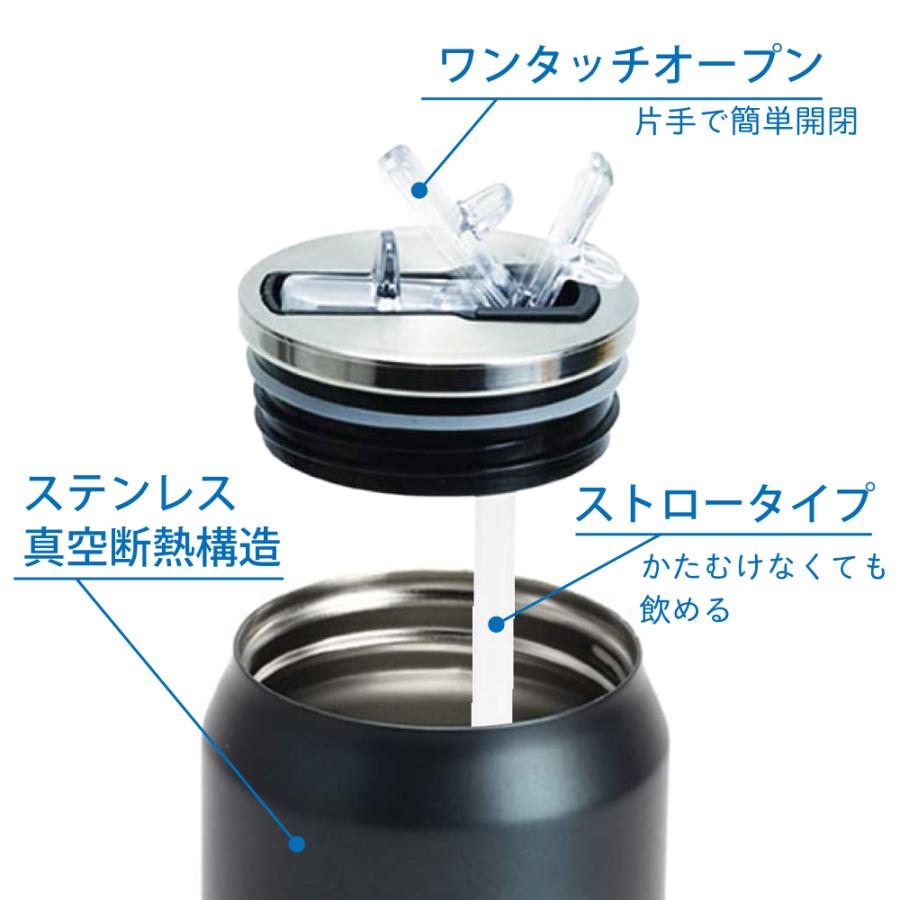 ワンタッチオープン
片手で簡単開閉

ステンレス
真空断熱構造

ストロータイプ
かたむけなくても
飲める