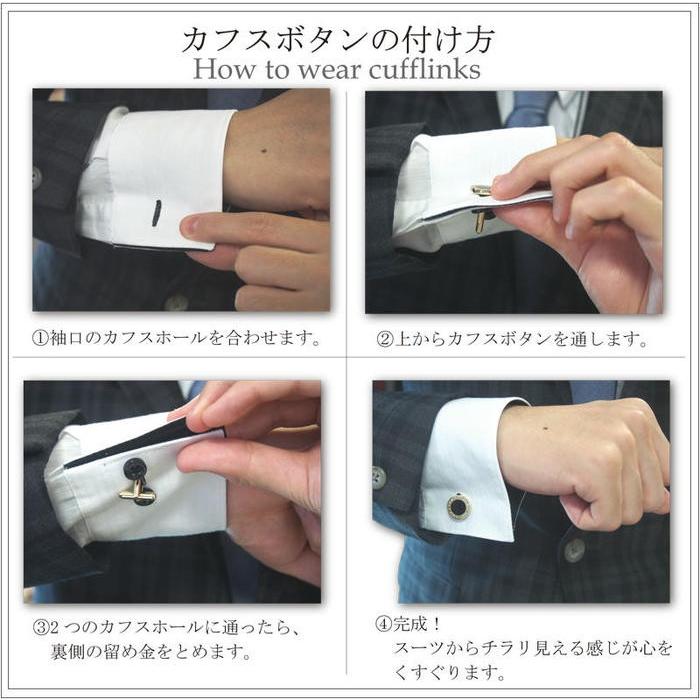 カフスボタンの付け方
How to wear cufflinks

①袖口のカフスホールを合わせます。

②上からカフスボタンを通します。

③2つのカフスホールに通ったら、裏側の留め金をとめます。

④完成！
スーツからチラリ見える感じが心をくすぐります。