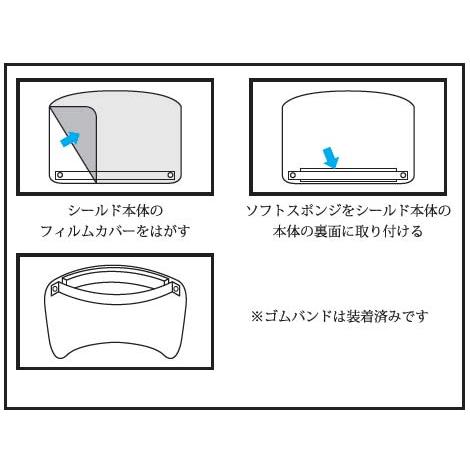 シールド本体の
フィルムカバーをはがす

ソフトスポンジをシールド本体の
本体の裏面に取り付ける

※ゴムバンドは装着済みです