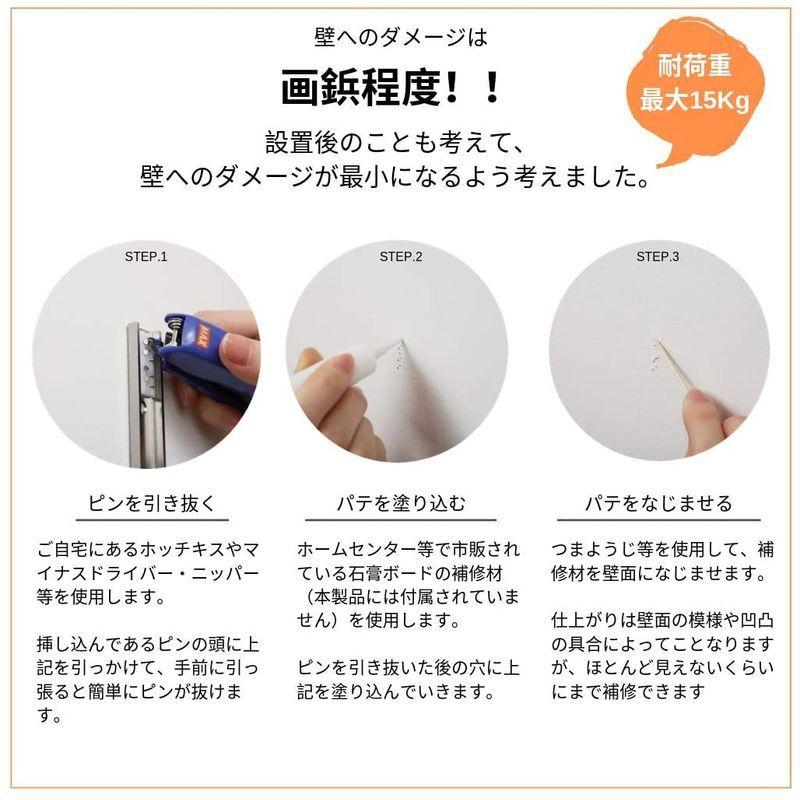 壁へのダメージは

画鋲程度！！

耐荷重
最大15Kg

設置後のことも考えて、
壁へのダメージが最小になるよう考えました。

STEP.1

MAX

ピンを引き抜く

ご自宅にあるホッチキスやマイナスドライバー・ニッパー等を使用します。

挿し込んであるピンの頭に上記を引っかけて、手前に引っ張ると簡単にピンが抜けます。

STEP.2

パテを塗り込む

ホームセンター等で市販されている石膏ボードの補修材（本製品には付属されていません）を使用します。

ピンを引き抜いた後の穴に上記を塗り込んでいきます。

STEP.3

パテをなじませる

つまようじ等を使用して、補修材を壁面になじませます。

仕上がりは壁面の模様や凹凸の具合によってことなりますが、ほとんど見えないくらいにまで補修できます