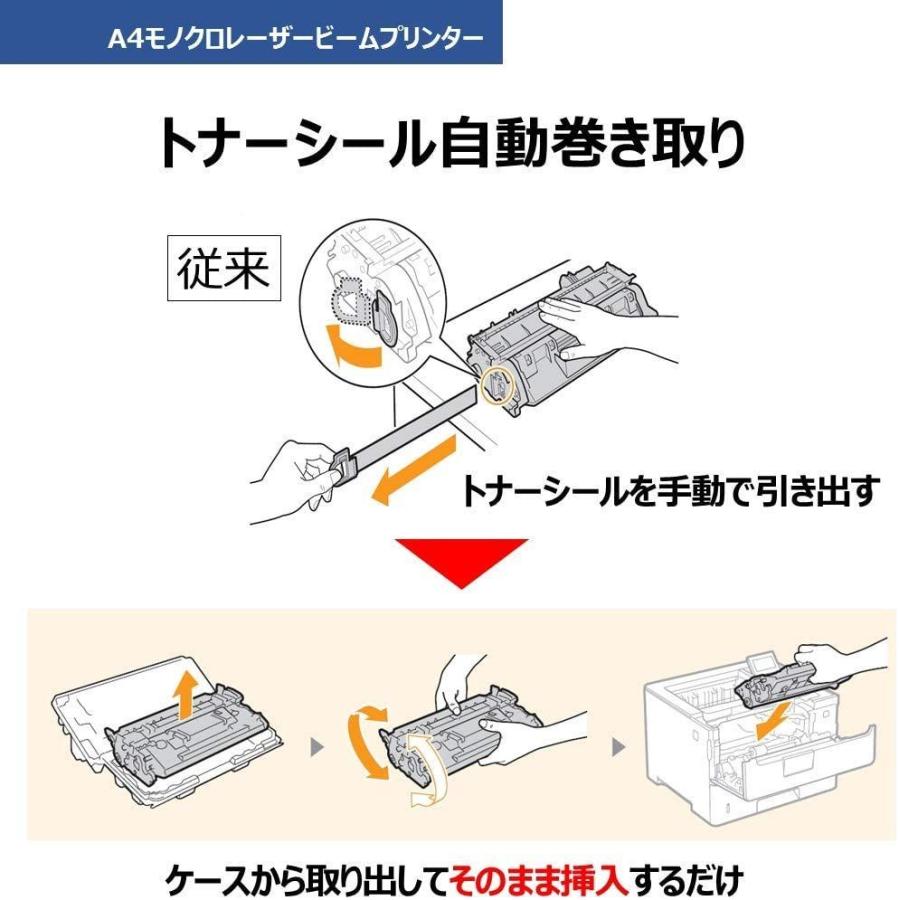 A4モノクロレーザービームプリンター

トナーシール自動巻き取り

従来

トナーシールを手動で引き出す

ケースから取り出してそのまま挿入するだけ