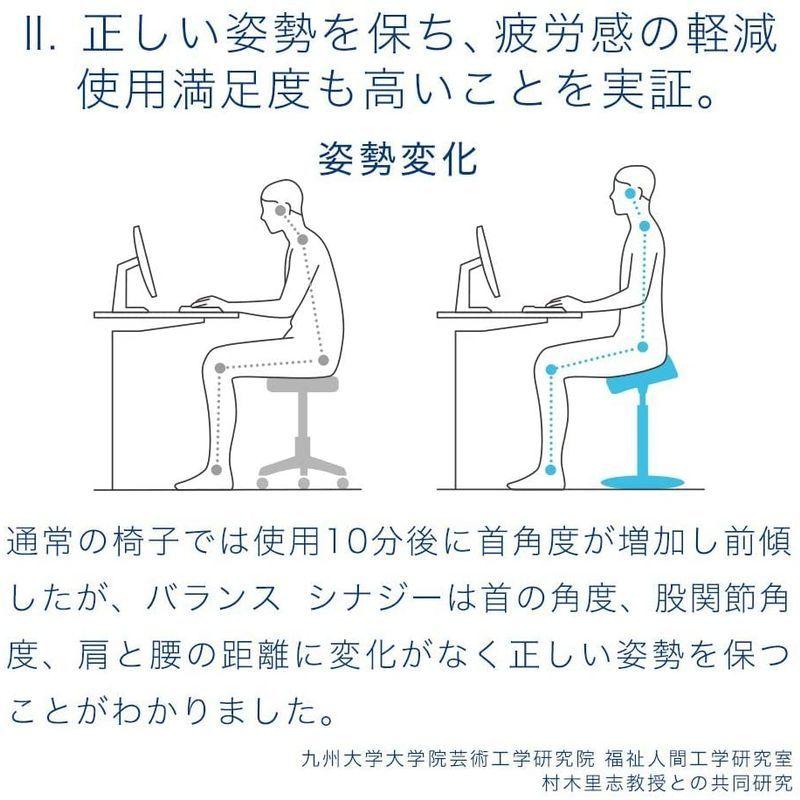 II. 正しい姿勢を保ち、疲労感の軽減
使用満足度も高いことを実証。

姿勢変化

通常の椅子では使用10分後に首角度が増加し前傾したが、バランス シナジーは首の角度、股関節角度、肩と腰の距離に変化がなく正しい姿勢を保つことがわかりました。

九州大学大学院芸術工学研究院 福祉人間工学研究室
村木里志教授との共同研究