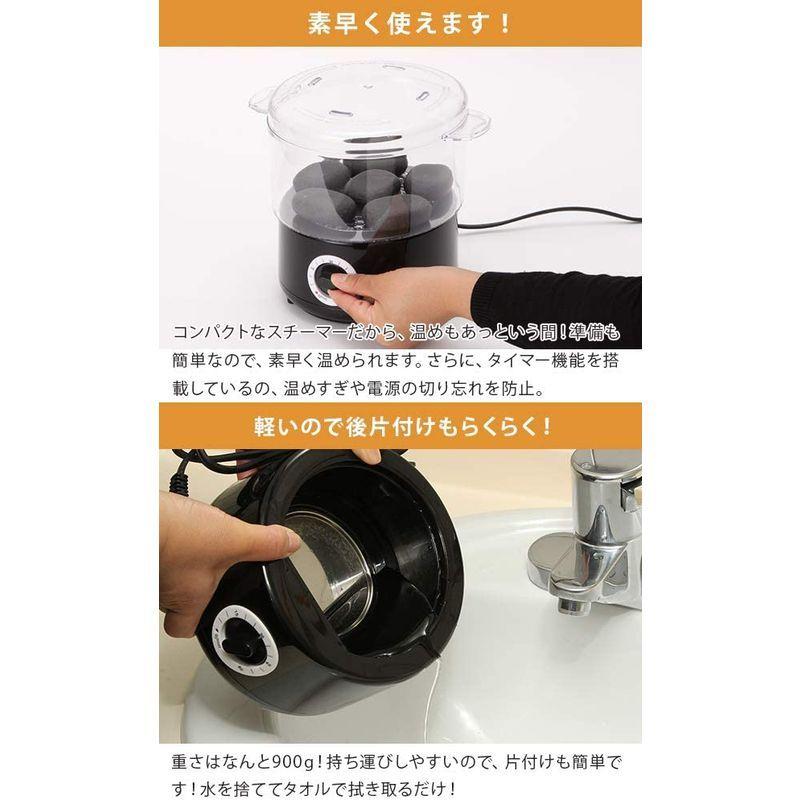 素早く使えます！

コンパクトなスチーマーだから、温めもあっという間！準備も簡単なので、素早く温められます。さらに、タイマー機能を搭載しているの、温めすぎや電源の切り忘れを防止。

軽いので後片付けもらくらく！

重さはなんと900g！持ち運びしやすいので、片付けも簡単です！水を捨ててタオルで拭き取るだけ！