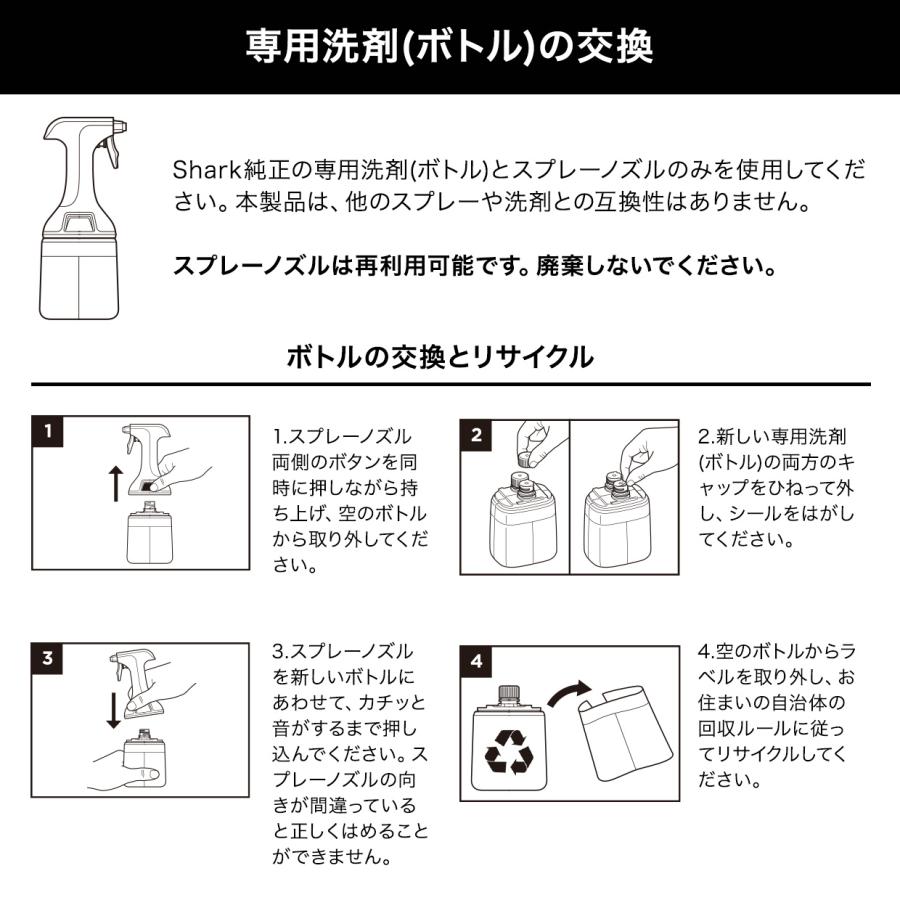 専用洗剤(ボトル)の交換

Shark純正の専用洗剤(ボトル)とスプレーノズルのみを使用してください。本製品は、他のスプレーや洗剤との互換性はありません。

スプレーノズルは再利用可能です。廃棄しないでください。

ボトルの交換とリサイクル

1

1.スプレーノズル両側のボタンを同時に押しながら持ち上げ、空のボトルから取り外してください。

2

2.新しい専用洗剤(ボトル)の両方のキャップをひねって外し、シールをはがしてください。

3

3.スプレーノズルを新しいボトルにあわせて、カチッと音がするまで押し込んでください。スプレーノズルの向きが間違っていると正しくはめることができません。

4

4.空のボトルからラベルを取り外し、お住まいの自治体の回収ルールに従ってリサイクルしてください。