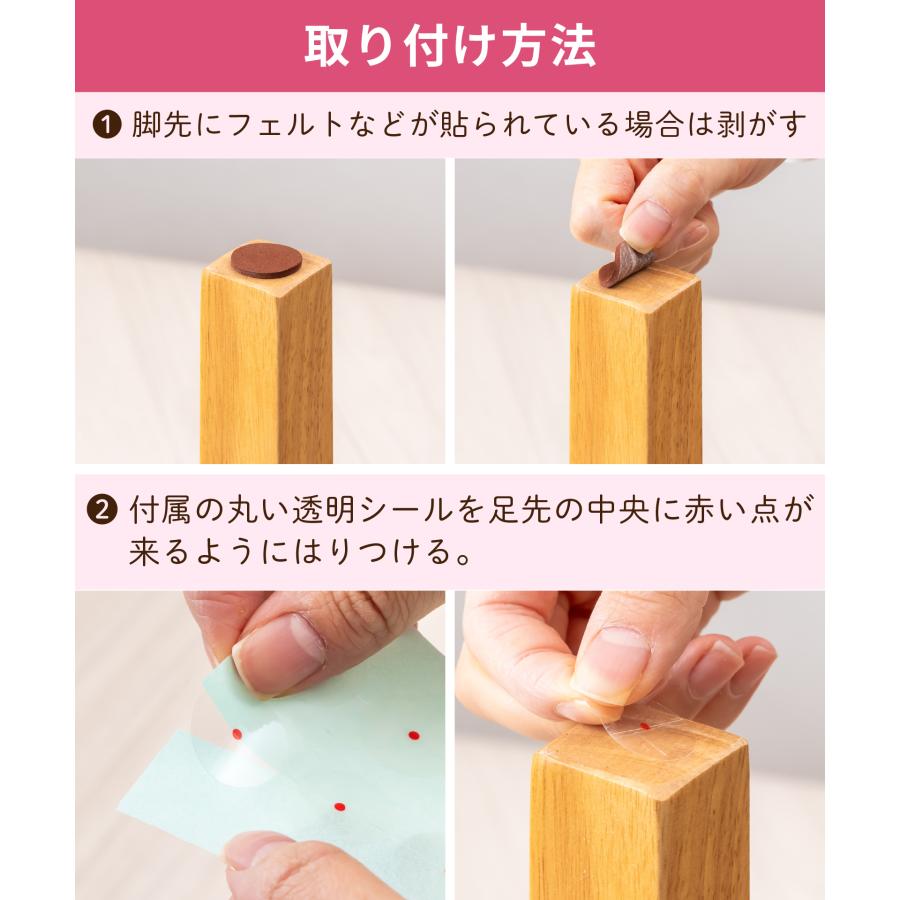 取り付け方法

❶ 脚先にフェルトなどが貼られている場合は剥がす

❷ 付属の丸い透明シールを足先の中央に赤い点が来るようにはりつける。