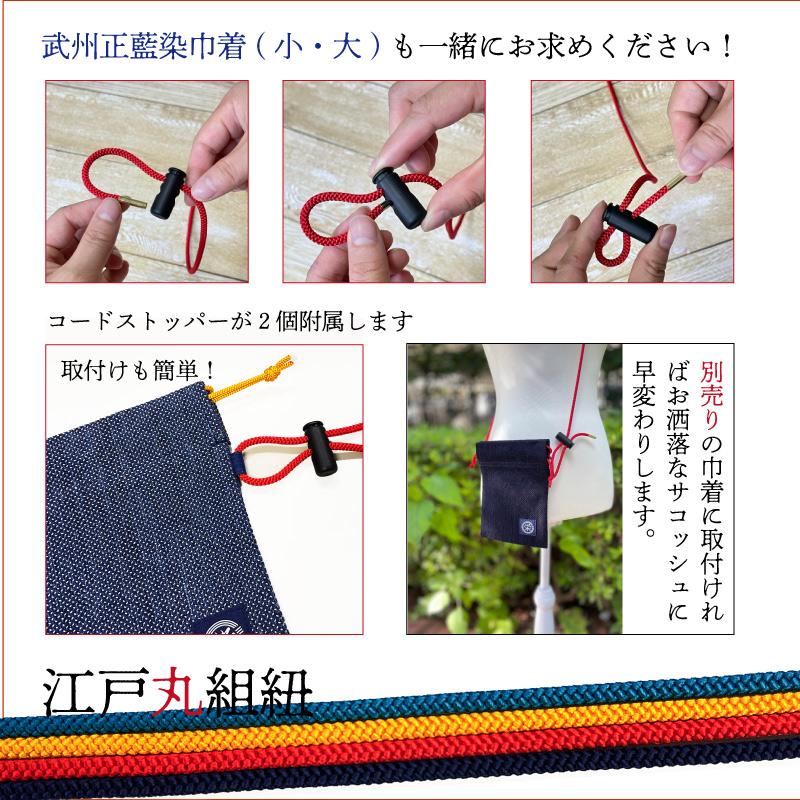 武州正藍染巾着（小・大）も一緒にお求めください！

コードストッパーが２個附属します

取付けも簡単！

別売りの巾着に取付ければお洒落なサコッシュに早変わりします。

江戸丸組紐