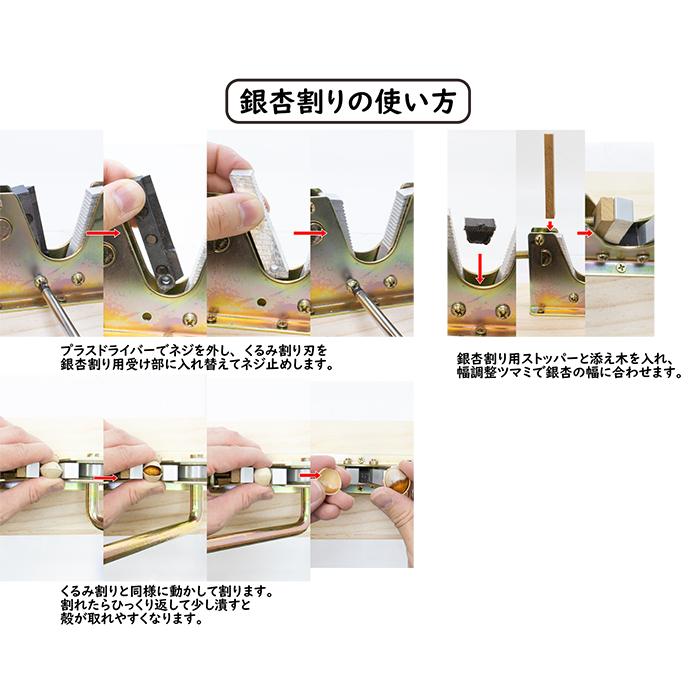 銀杏割りの使い方

プラスドライバーでネジを外し、くるみ割り刃を銀杏割り用受け部に入れ替えてネジ止めします。

銀杏割り用ストッパーと添え木を入れ、幅調整ツマミで銀杏の幅に合わせます。

くるみ割りと同様に動かして割ります。割れたらひっくり返して少し潰すと殻が取れやすくなります。