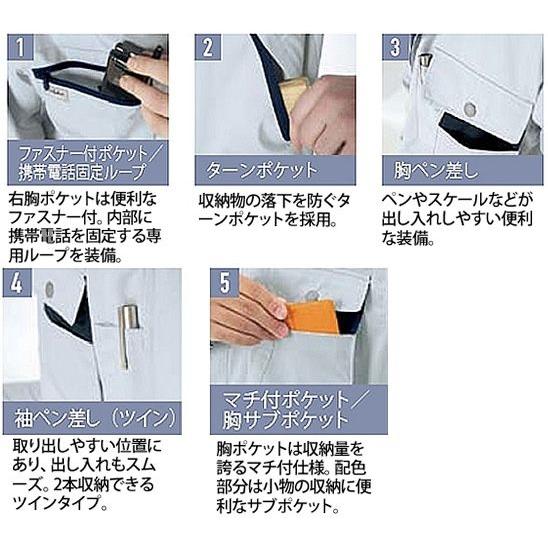 1

ファスナー付ポケット／携帯電話固定ループ

右胸ポケットは便利なファスナー付。内部に携帯電話を固定する専用ループを装備。

2

ターンポケット

収納物の落下を防ぐターンポケットを採用。

3

胸ペン差し

ペンやスケールなどが出し入れしやすい便利な装備。

4

袖ペン差し（ツイン）

取り出しやすい位置にあり、出し入れもスムーズ。2本収納できるツインタイプ。

5

マチ付ポケット／胸サブポケット

胸ポケットは収納量を誇るマチ付仕様。配色部分は小物の収納に便利なサブポケット。