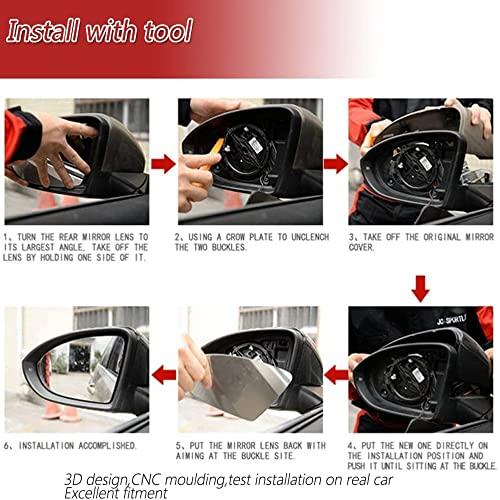 Install with tool

1、TURN THE REAR MIRROR LENS TO ITS LARGEST ANGLE. TAKE OFF THE LENS BY HOLDING ONE SIDE OF IT.

2、USING A CROW PLATE TO UNCLENCH THE TWO BUCKLES.

3、TAKE OFF THE ORIGINAL MIRROR COVER.

JC SPORTLI

4、PUT THE NEW ONE DIRECTLY ON THE INSTALLATION POSITION AND PUSH IT UNTIL SITTING AT THE BUCKLE.

5、PUT THE MIRROR LENS BACK WITH AIMING AT THE BUCKLE SITE.

6、INSTALLATION ACCOMPLISHED.

3D design,CNC moulding,test installation on real car
Excellent fitment