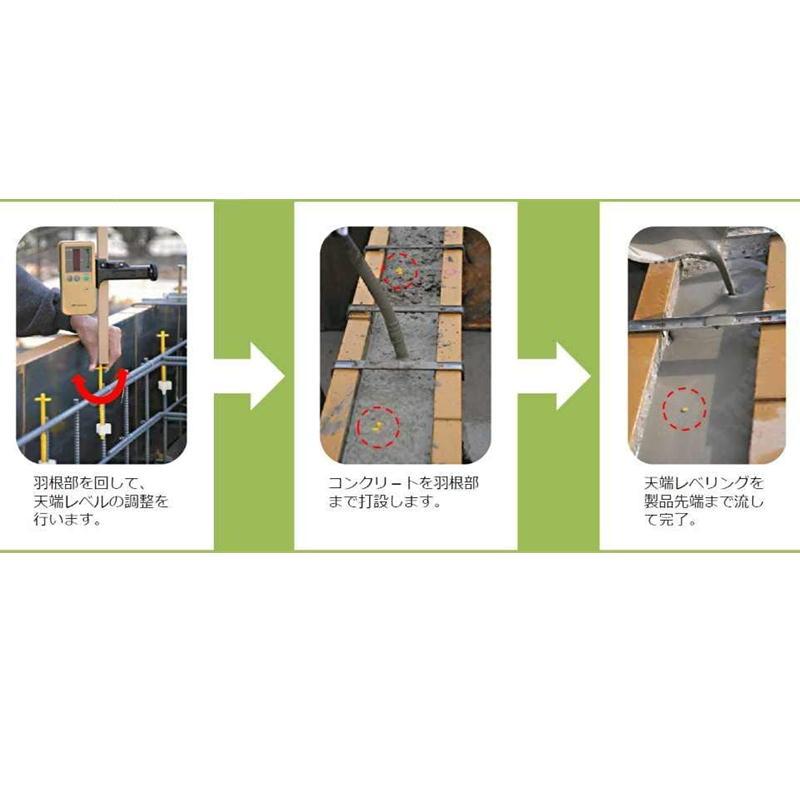 羽根部を回して、天端レベルの調整を行います。

コンクリートを羽根部まで打設します。

天端レベリングを製品先端まで流して完了。