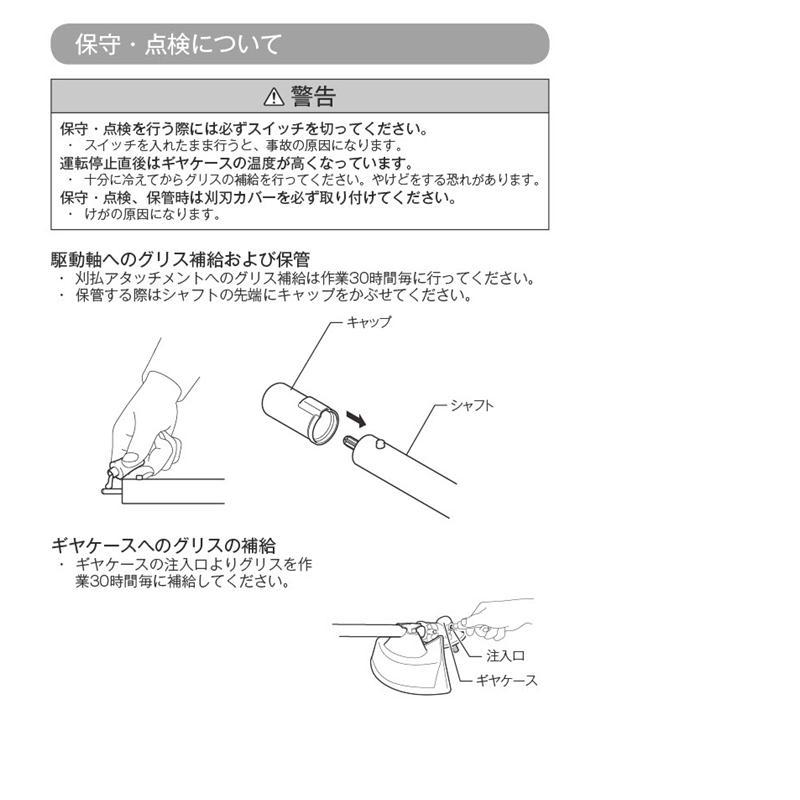 保守・点検について

⚠ 警告

保守・点検を行う際には必ずスイッチを切ってください。
・ スイッチを入れたまま行うと、事故の原因になります。
運転停止直後はギヤケースの温度が高くなっています。
・ 十分に冷えてからグリスの補給を行ってください。やけどをする恐れがあります。
保守・点検、保管時は刈刃カバーを必ず取り付けてください。
・ けがの原因になります。

駆動軸へのグリス補給および保管
・ 刈払アタッチメントへのグリス補給は作業30時間毎に行ってください。
・ 保管する際はシャフトの先端にキャップをかぶせてください。

キャップ
シャフト

ギヤケースへのグリスの補給
・ ギヤケースの注入口よりグリスを作業30時間毎に補給してください。

注入口
ギヤケース