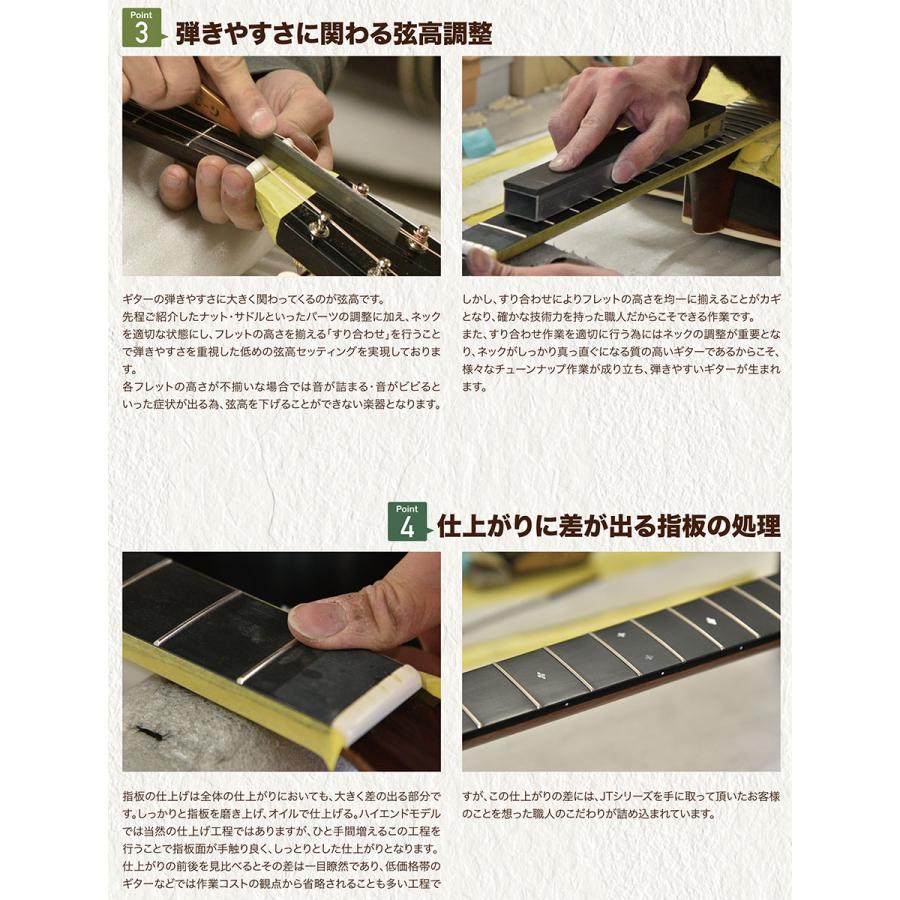 Point 3 弾きやすさに関わる弦高調整

ギターの弾きやすさに大きく関わってくるのが弦高です。
先程ご紹介したナット・サドルといったパーツの調整に加え、ネックを適切な状態にし、フレットの高さを揃える「すり合わせ」を行うことで弾きやすさを重視した低めの弦高セッティングを実現しております。
各フレットの高さが不揃いな場合では音が詰まる・音がビビるといった症状が出る為、弦高を下げることができない楽器となります。

しかし、すり合わせによりフレットの高さを均一に揃えることがカギとなり、確かな技術力を持った職人だからこそできる作業です。
また、すり合わせ作業を適切に行う為にはネックの調整が重要となり、ネックがしっかり真っ直ぐになる質の高いギターであるからこそ、様々なチューンナップ作業が成り立ち、弾きやすいギターが生まれます。

Point 4 仕上がりに差が出る指板の処理

指板の仕上げは全体の仕上がりにおいても、大きく差の出る部分です。しっかりと指板を磨き上げ、オイルで仕上げる。ハイエンドモデルでは当然の仕上げ工程ではありますが、ひと手間増えるこの工程を行うことで指板面が手触り良く、しっとりとした仕上がりとなります。
仕上がりの前後を見比べるとその差は一目瞭然であり、低価格帯のギターなどでは作業コストの観点から省略されることも多い工程で

すが、この仕上がりの差には、JTシリーズを手に取って頂いたお客様のことを想った職人のこだわりが詰め込まれています。