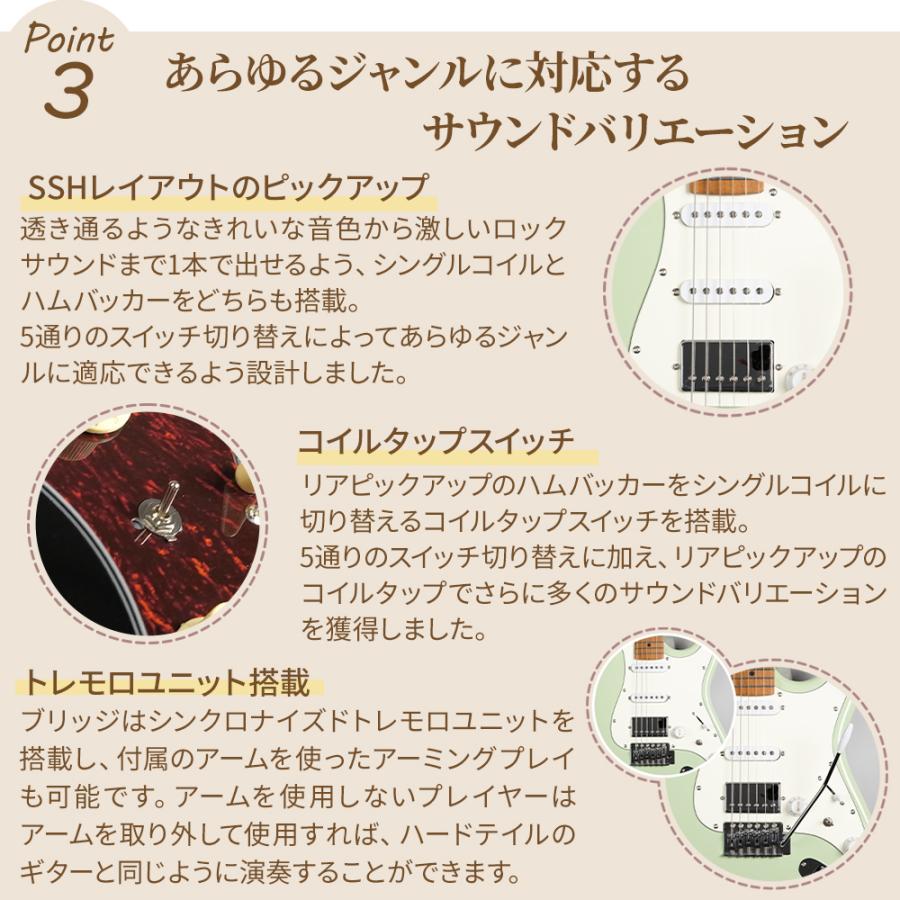 Point 3

あらゆるジャンルに対応する サウンドバリエーション

SSHレイアウトのピックアップ

透き通るようなきれいな音色から激しいロックサウンドまで1本で出せるよう、シングルコイルとハムバッカーをどちらも搭載。
5通りのスイッチ切り替えによってあらゆるジャンルに適応できるよう設計しました。

コイルタップスイッチ

リアピックアップのハムバッカーをシングルコイルに切り替えるコイルタップスイッチを搭載。
5通りのスイッチ切り替えに加え、リアピックアップのコイルタップでさらに多くのサウンドバリエーションを獲得しました。

トレモロユニット搭載

ブリッジはシンクロナイズドトレモロユニットを搭載し、付属のアームを使ったアーミングプレイも可能です。アームを使用しないプレイヤーはアームを取り外して使用すれば、ハードテイルのギターと同じように演奏することができます。