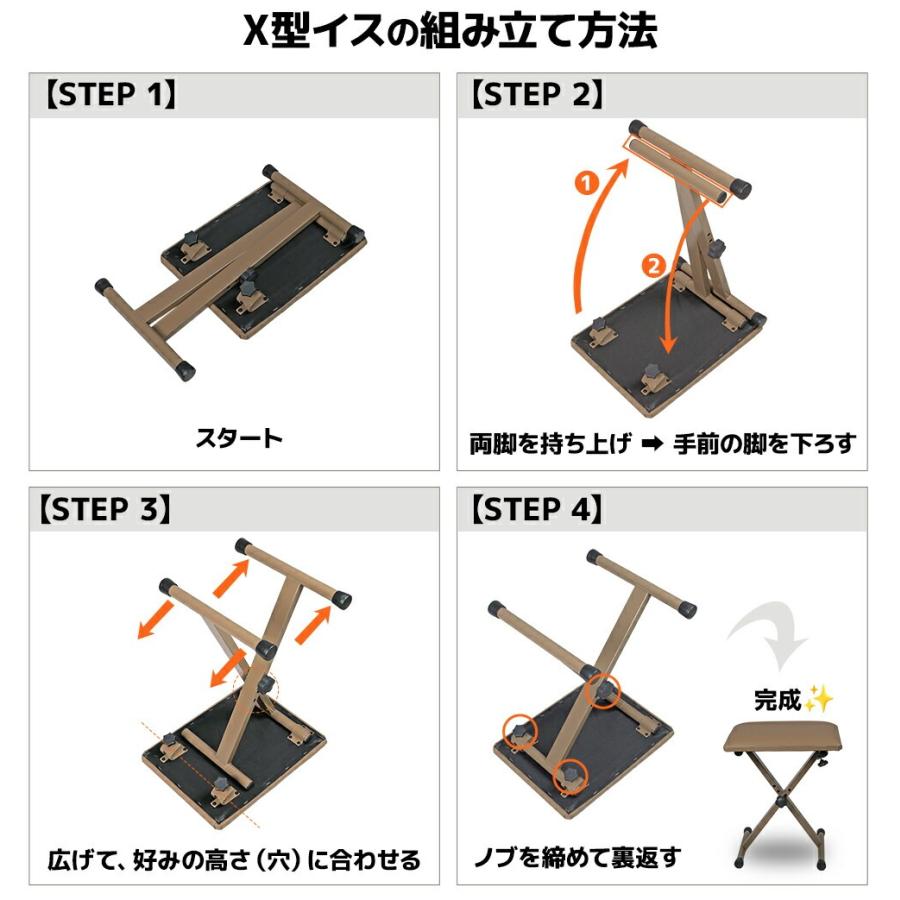 X型イスの組み立て方法

【STEP 1】

スタート

【STEP 2】

1

2

両脚を持ち上げ ➡ 手前の脚を下ろす

【STEP 3】

広げて、好みの高さ（穴）に合わせる

【STEP 4】

完成✨

ノブを締めて裏返す